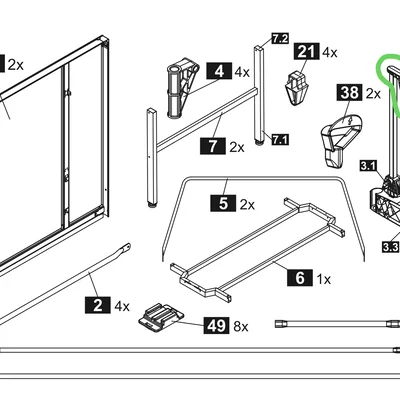 2x

4 4x

7.2

21 4x

38 2x

7 2x

7.1

3.1

5 2x

3.3

6 1x

2 4x

49 8x