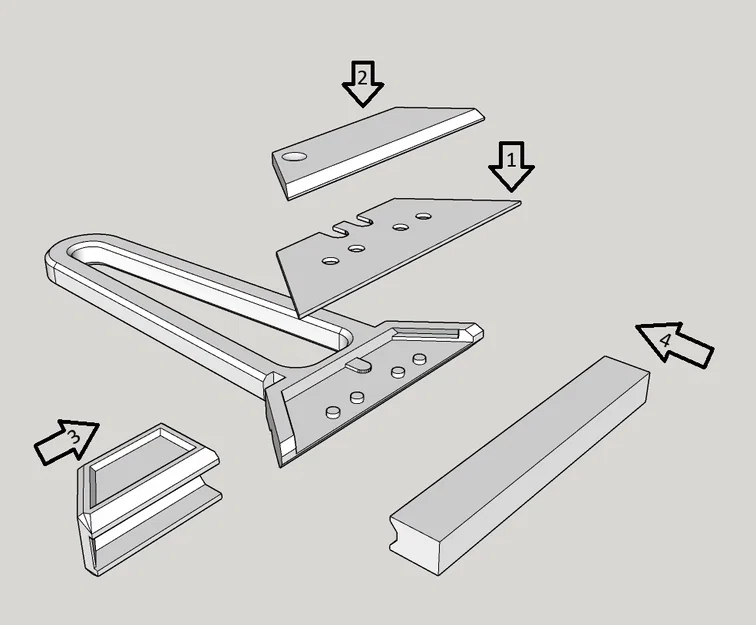 2
1
4
3