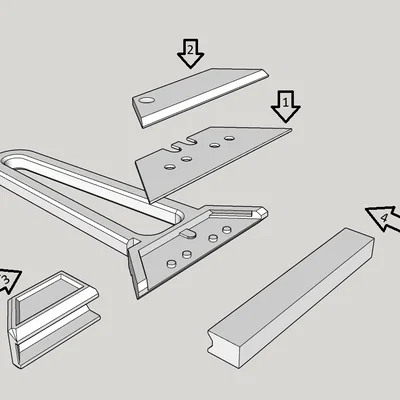 2
1
4
3