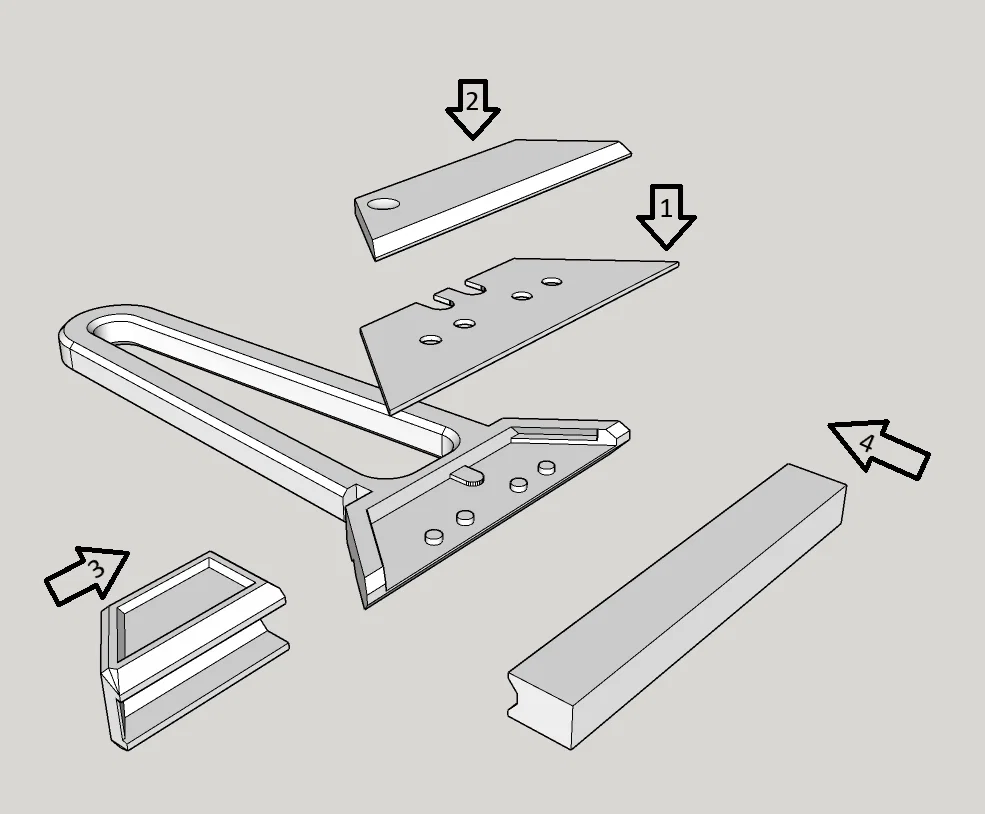 2
1
4
3