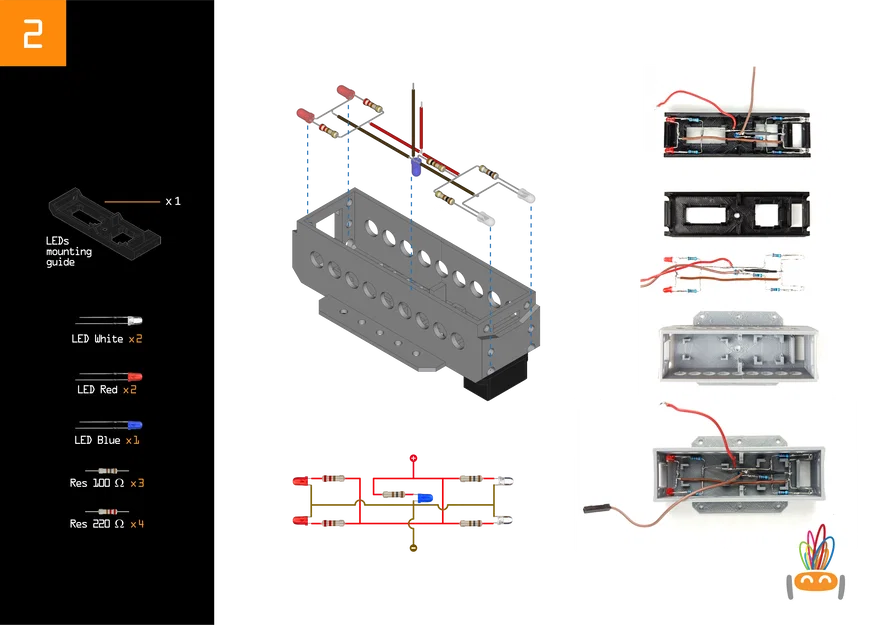 2

x 1

LEDs mounting guide

LED White x2

LED Red x2

LED Blue x1

Res 100 Ω x3

Res 220 Ω x4

+

-