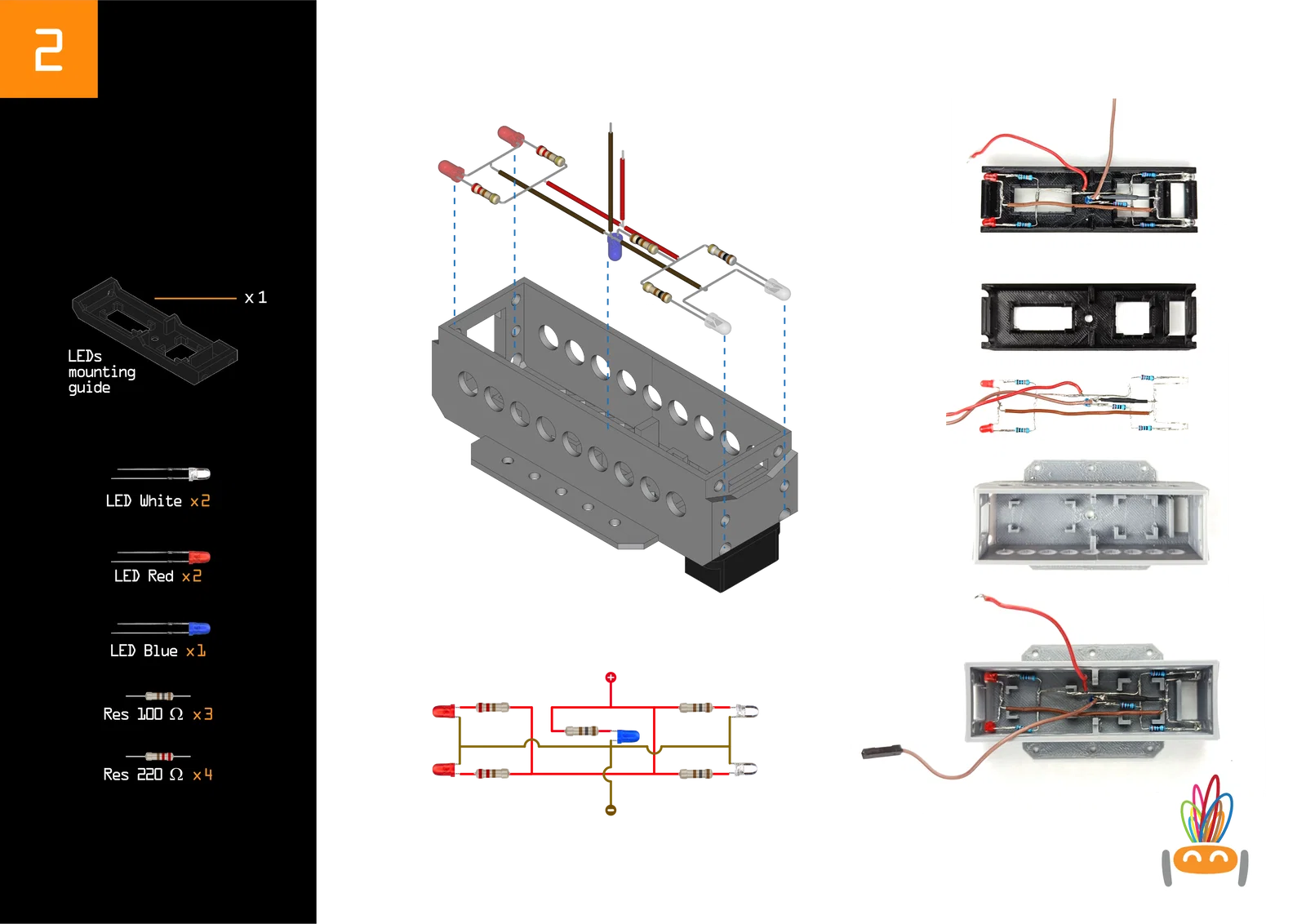 2

x 1

LEDs mounting guide

LED White x2

LED Red x2

LED Blue x1

Res 100 Ω x3

Res 220 Ω x4

+

−