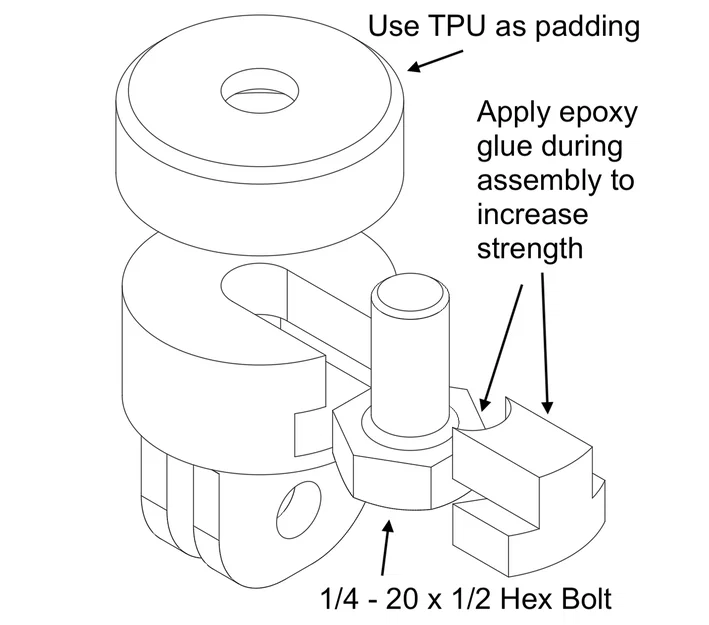 Use TPU as padding

Apply epoxy glue during assembly to increase strength

1/4 - 20 x 1/2 Hex Bolt