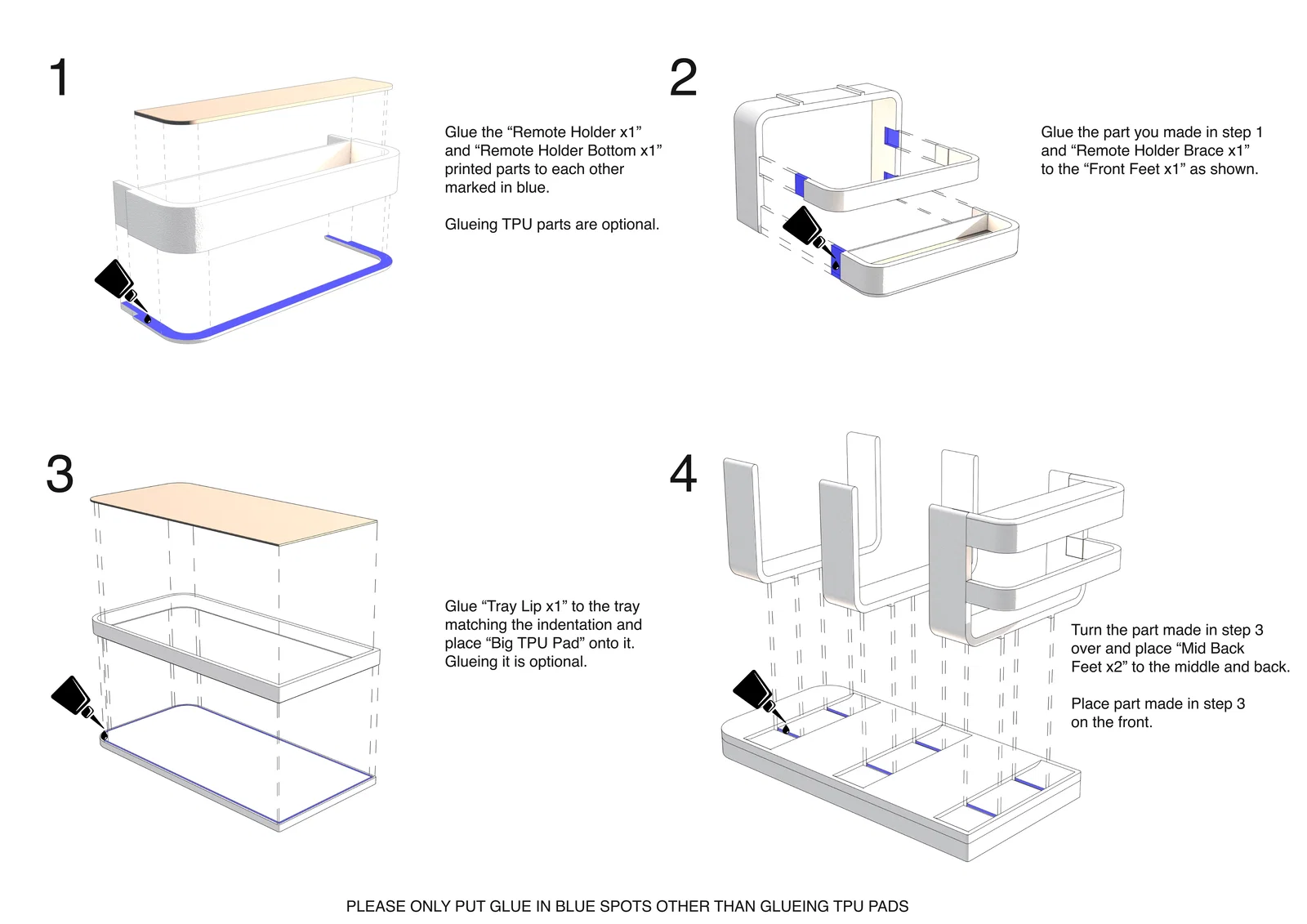 1

Glue the “Remote Holder x1” and “Remote Holder Bottom x1” printed parts to each other marked in blue.

Glueing TPU parts are optional.

2

Glue the part you made in step 1 and “Remote Holder Brace x1” to the “Front Feet x1” as shown.

3

Glue “Tray Lip x1” to the tray matching the indentation and place “Big TPU Pad” onto it. Glueing it is optional.

4

Turn the part made in step 3 over and place “Mid Back Feet x2” to the middle and back.

Place part made in step 3 on the front.

PLEASE ONLY PUT GLUE IN BLUE SPOTS OTHER THAN GLUEING TPU PADS