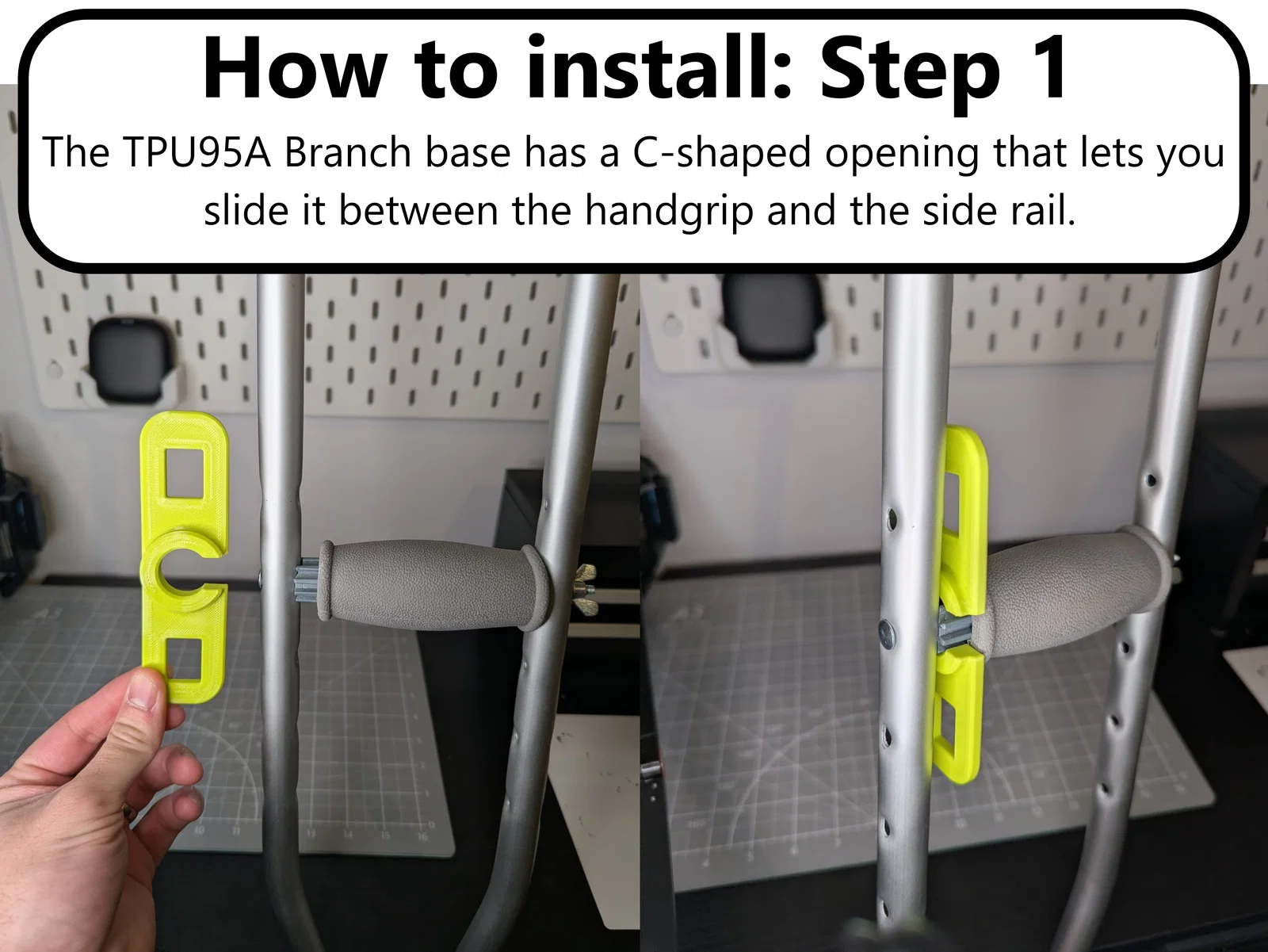 How to install: Step 1

The TPU95A Branch base has a C-shaped opening that lets you slide it between the handgrip and the side rail.