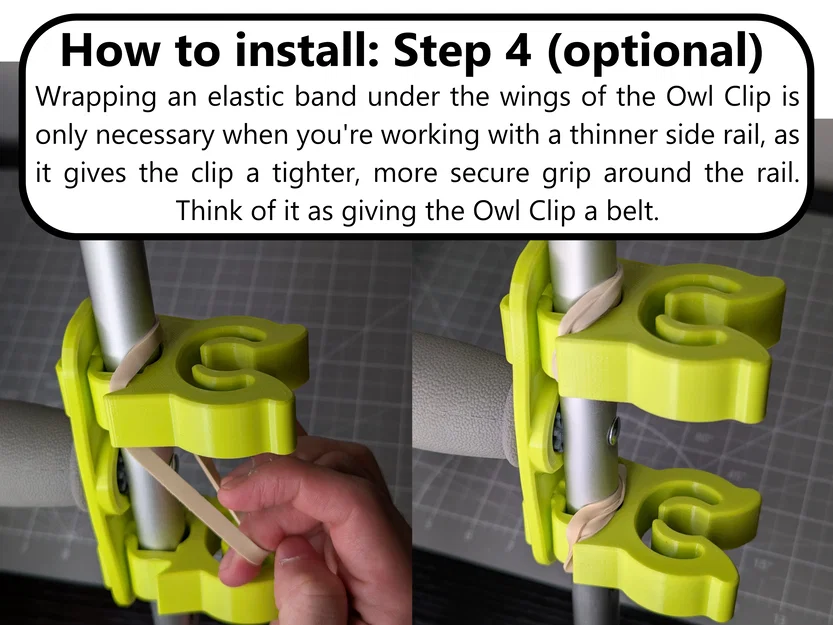 How to install: Step 4 (optional)

Wrapping an elastic band under the wings of the Owl Clip is only necessary when you're working with a thinner side rail, as it gives the clip a tighter, more secure grip around the rail. Think of it as giving the Owl Clip a belt.