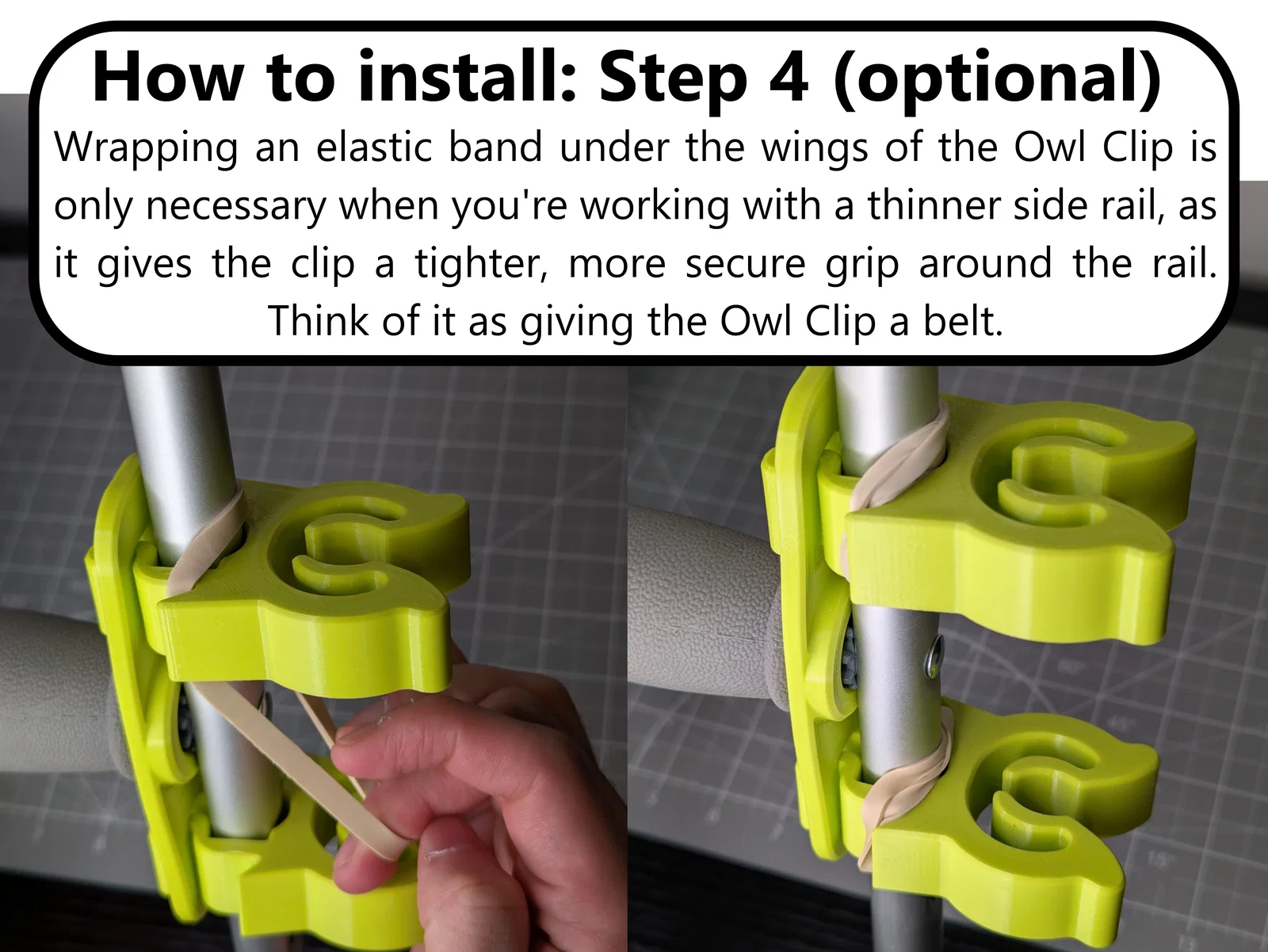 How to install: Step 4 (optional)

Wrapping an elastic band under the wings of the Owl Clip is only necessary when you're working with a thinner side rail, as it gives the clip a tighter, more secure grip around the rail. Think of it as giving the Owl Clip a belt.