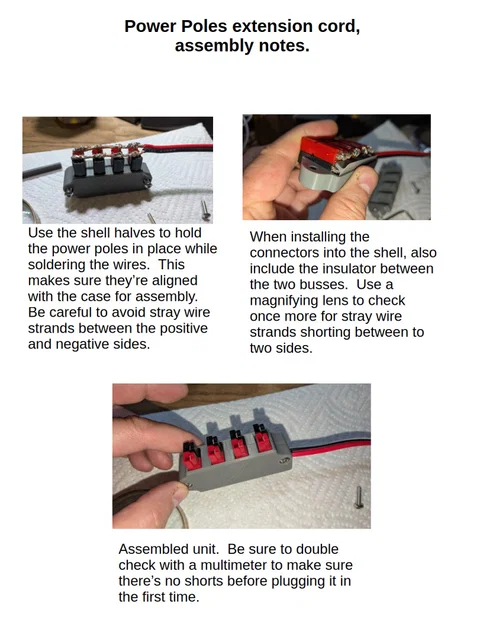 Power Poles extension cord, assembly notes.

Use the shell halves to hold the power poles in place while soldering the wires. This makes sure they're aligned with the case for assembly. Be careful to avoid stray wire strands between the positive and negative sides.

When installing the connectors into the shell, also include the insulator between the two busses. Use a magnifying lens to check once more for stray wire strands shorting between to two sides.

Assembled unit. Be sure to double check with a multimeter to make sure there's no shorts before plugging it in the first time.