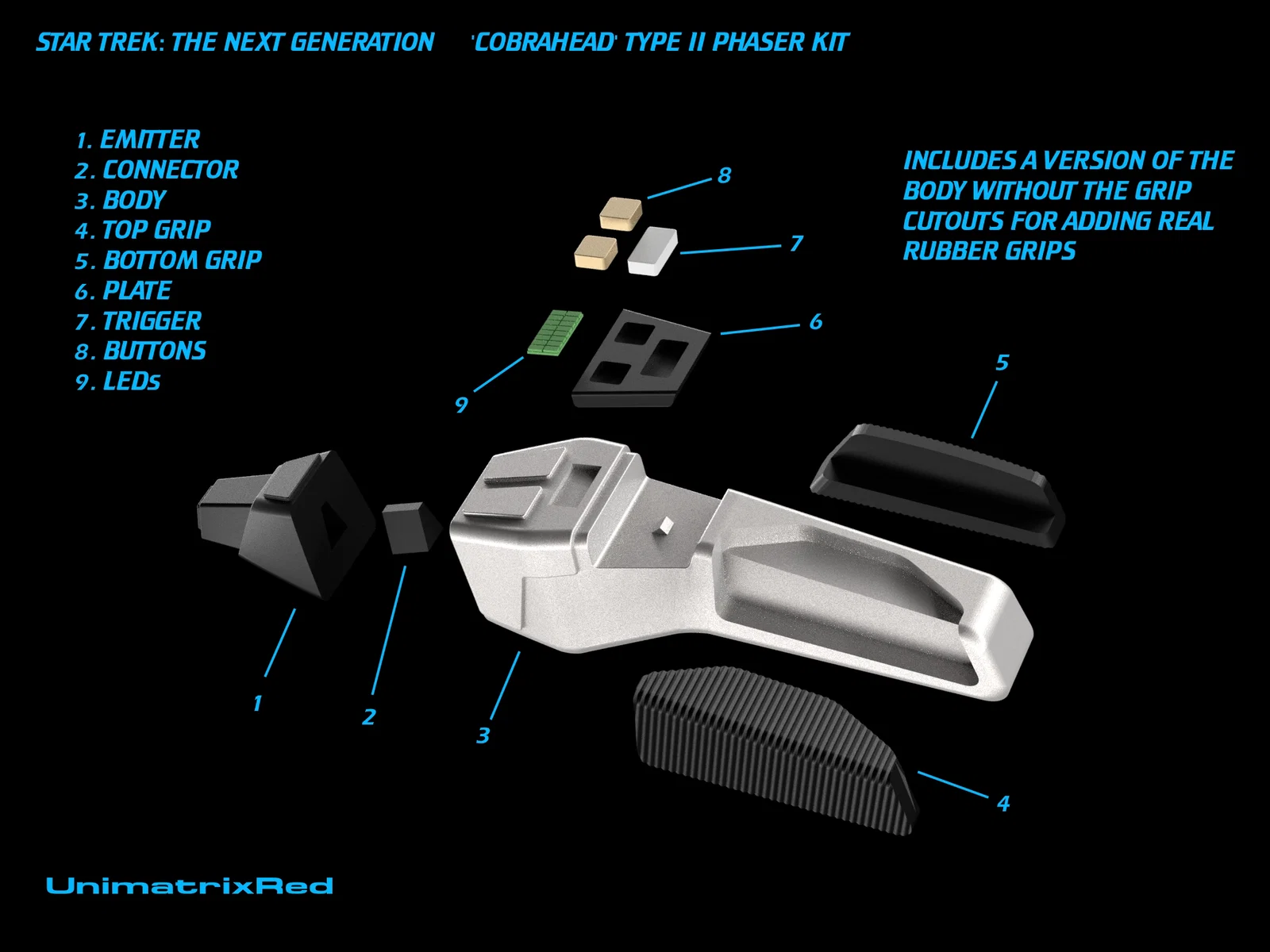 STAR TREK: THE NEXT GENERATION 'COBRAHEAD' TYPE II PHASER KIT

1. EMITTER
2. CONNECTOR
3. BODY
4. TOP GRIP
5. BOTTOM GRIP
6. PLATE
7. TRIGGER
8. BUTTONS
9. LEDs

INCLUDES A VERSION OF THE BODY WITHOUT THE GRIP CUTOUTS FOR ADDING REAL RUBBER GRIPS

8

7

6

9

5

1

2

3

4

UnimatrixRed