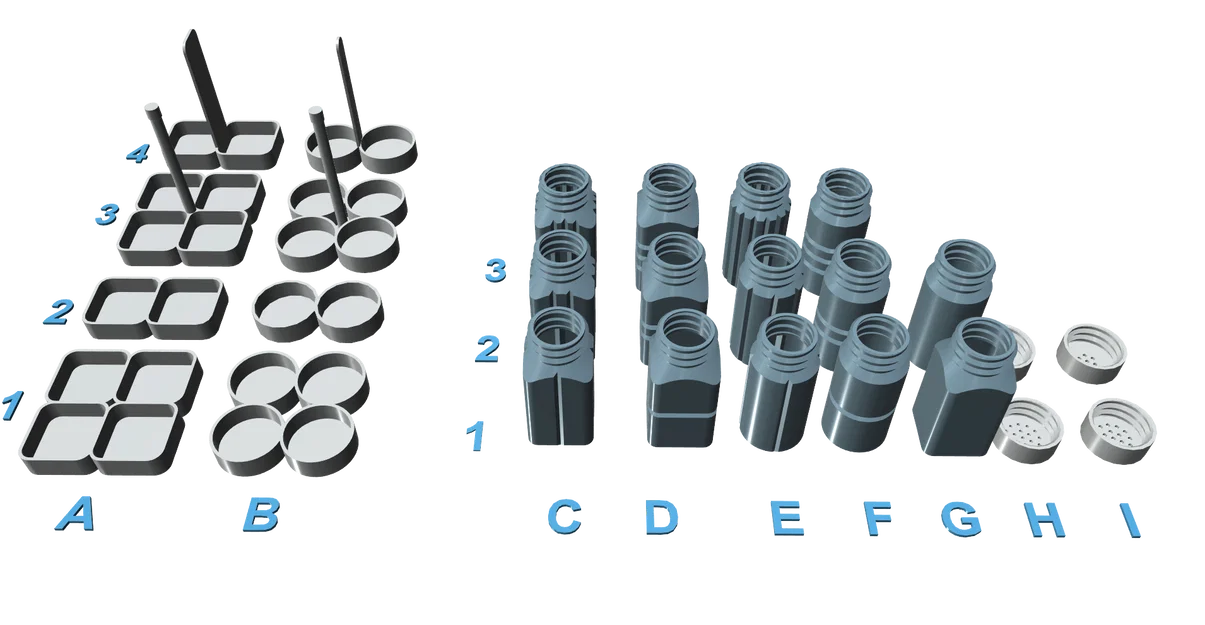 4
3
2
1
A
B
3
2
1
C
D
E
F
G
H
I