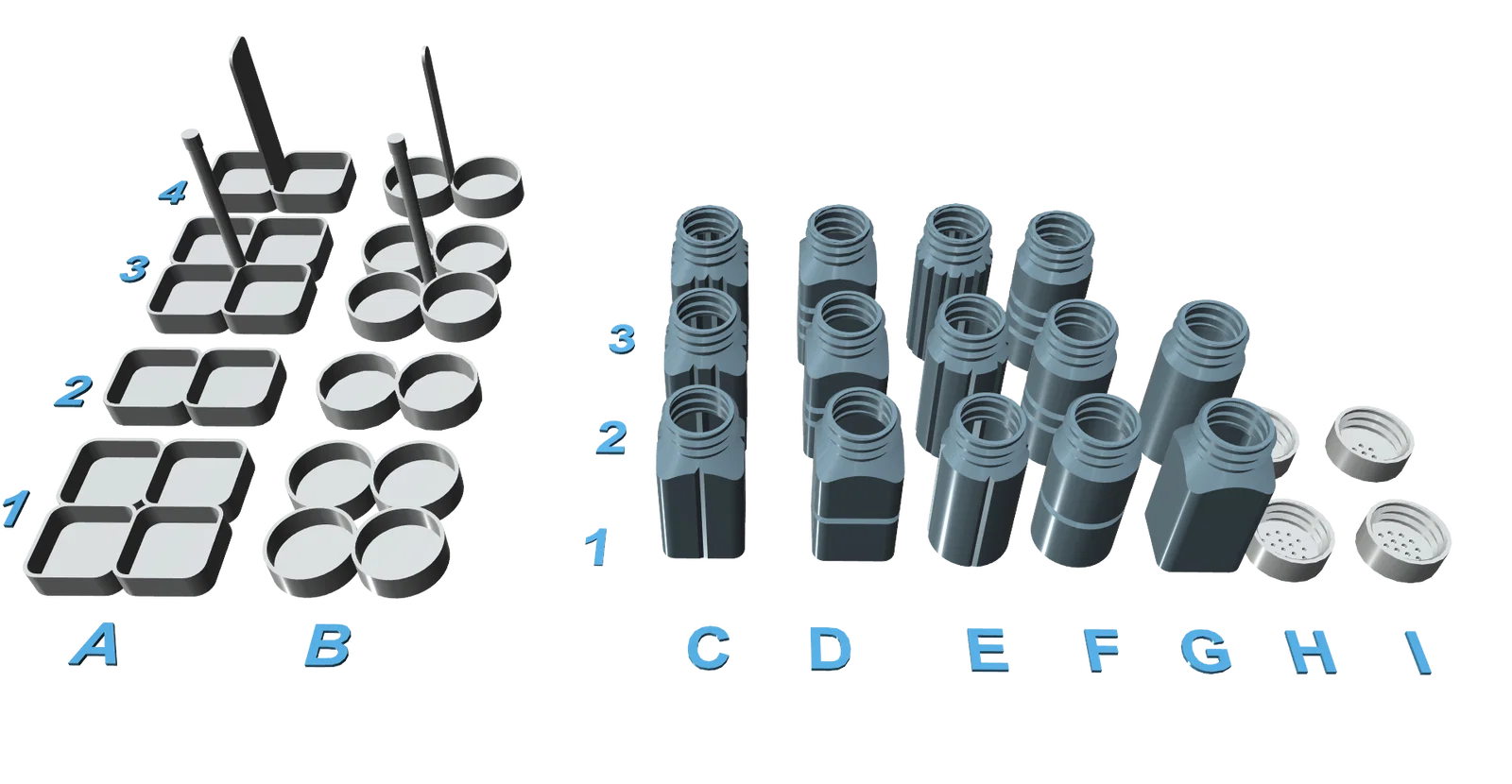 4
3
2
1
A
B
3
2
1
C
D
E
F
G
H
I