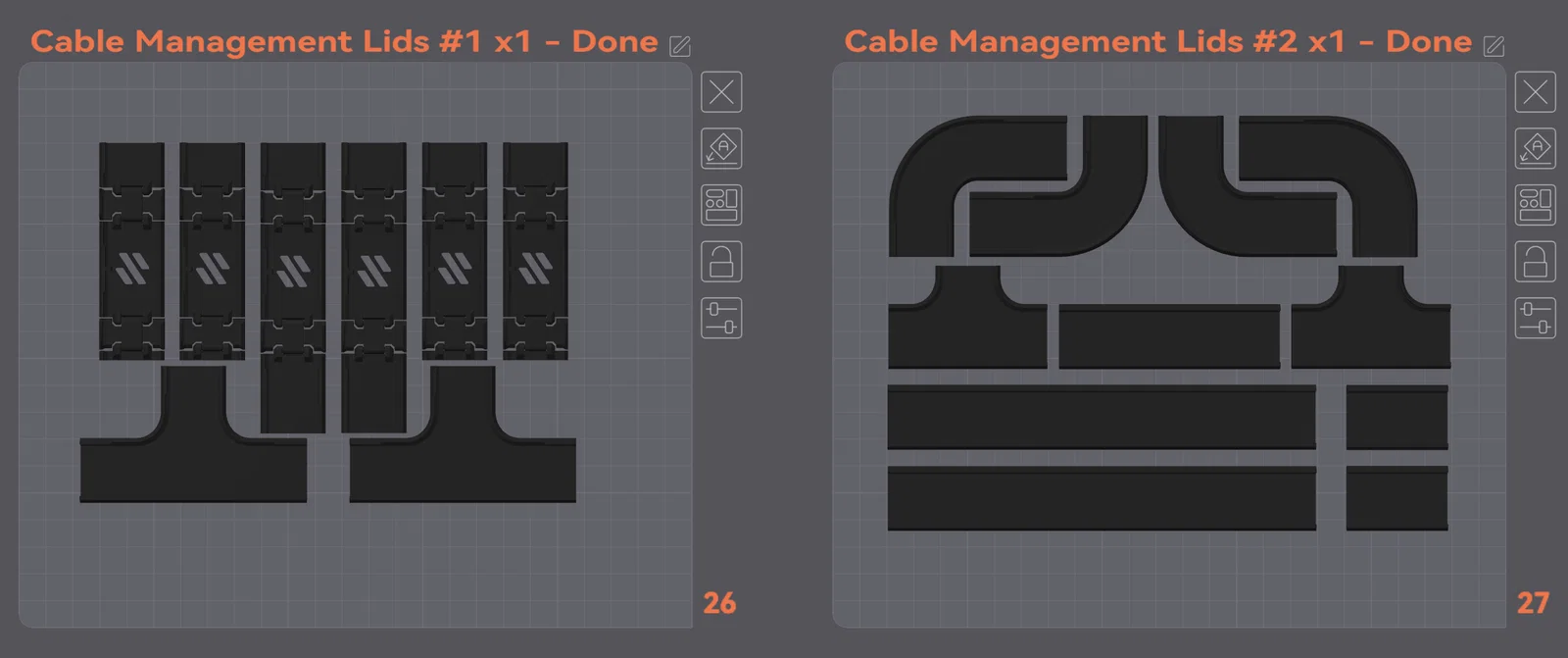 Cable Management Lids #1 x1 - Done

26

Cable Management Lids #2 x1 - Done

27