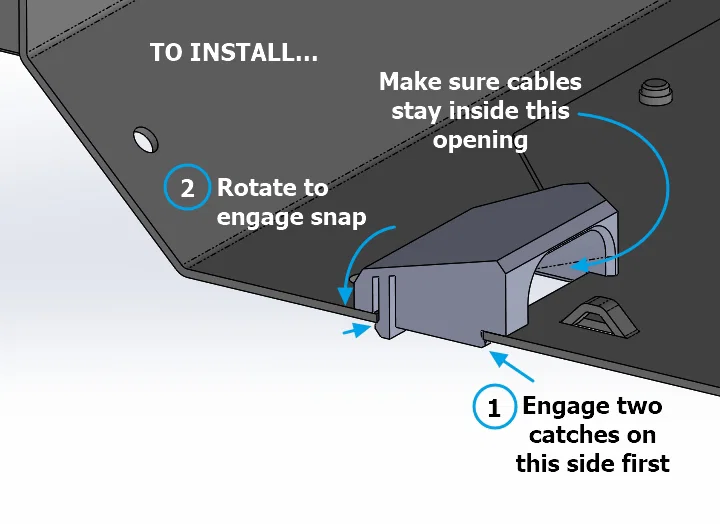 TO INSTALL...

Make sure cables stay inside this opening

2 Rotate to engage snap

1 Engage two catches on this side first