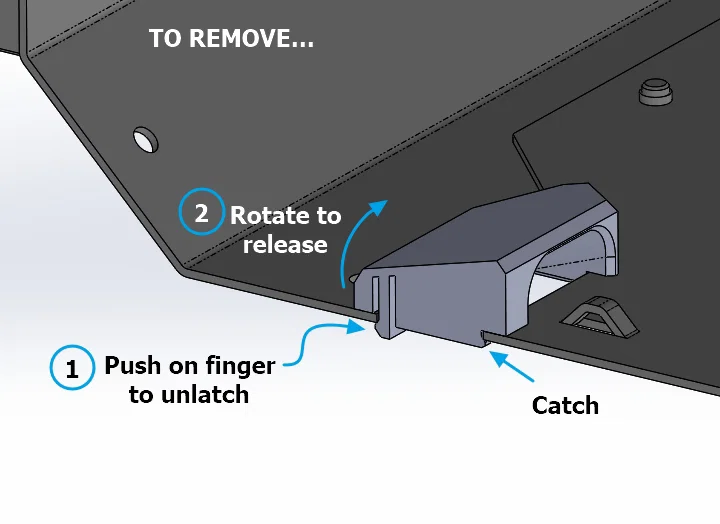 TO REMOVE...

2 Rotate to release

1 Push on finger to unlatch

Catch