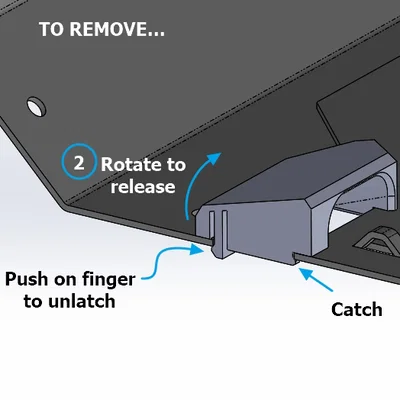 TO REMOVE...

2 Rotate to release

Push on finger to unlatch

Catch