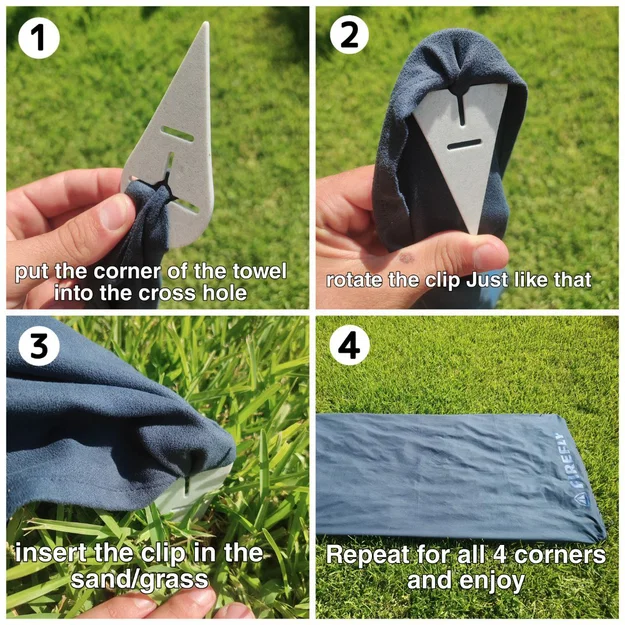 1

put the corner of the towel into the cross hole

2

rotate the clip Just like that

3

insert the clip in the sand/grass

4

FIREFLY

Repeat for all 4 corners and enjoy