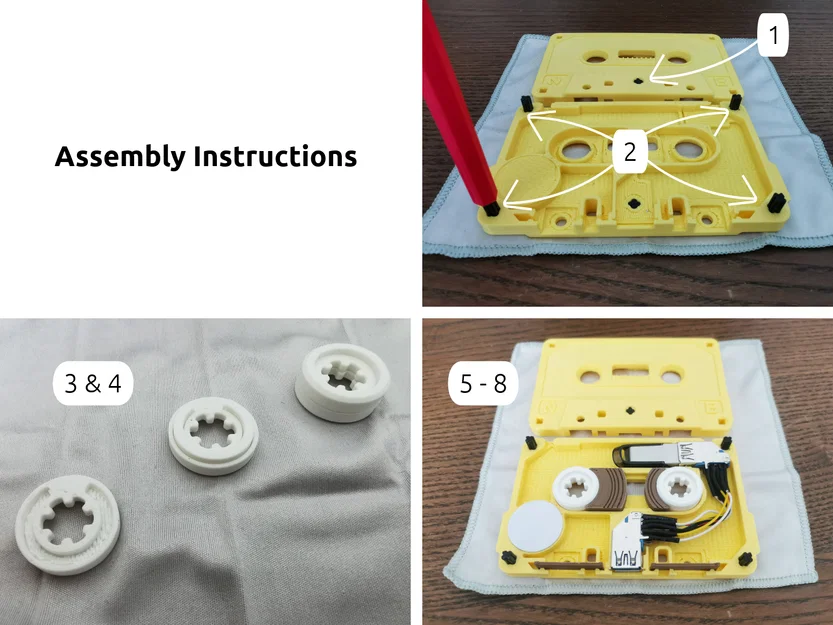 Assembly Instructions

1

2

3 & 4

5 - 8