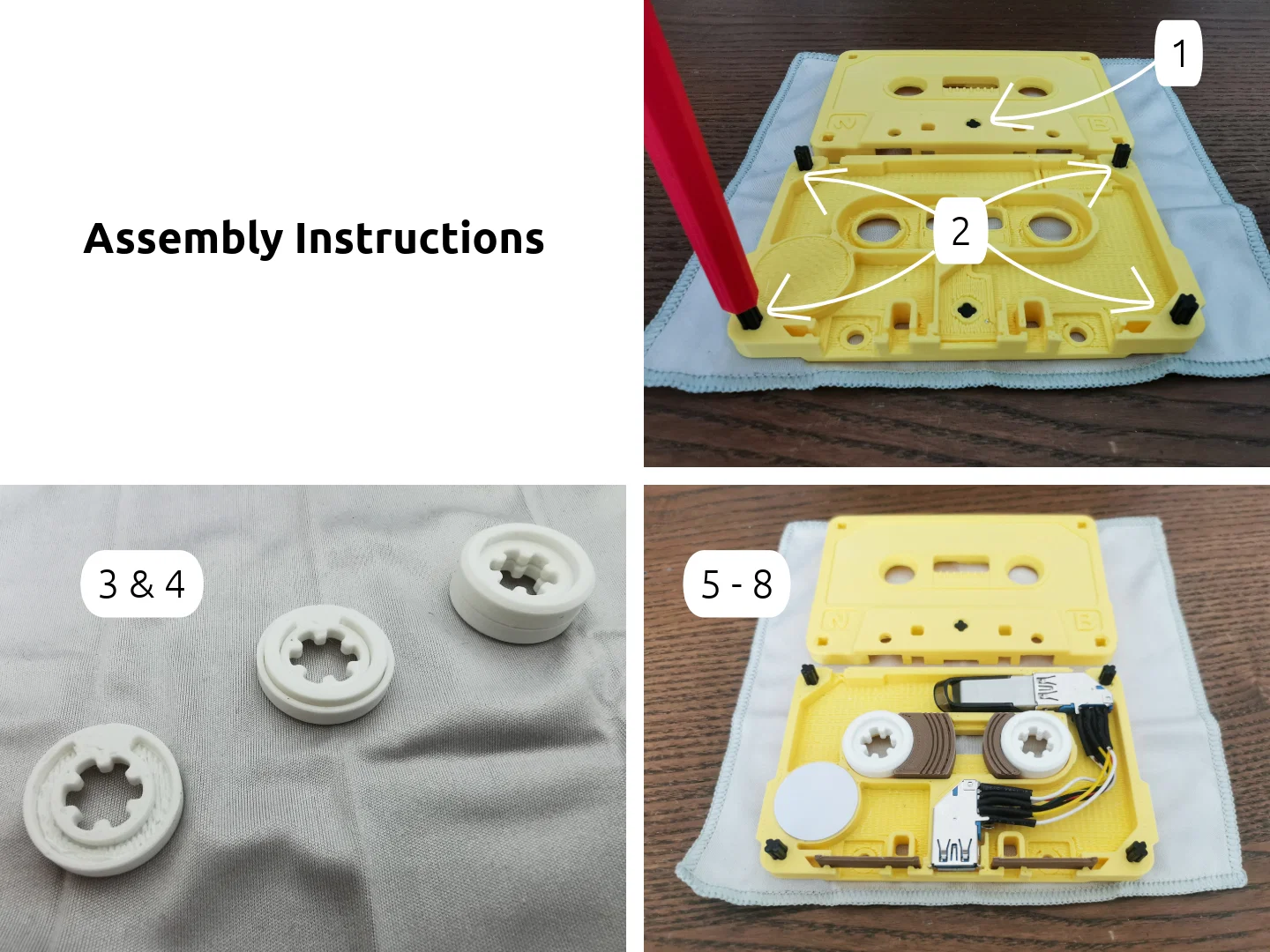 Assembly Instructions

1

2

3 & 4

5 - 8