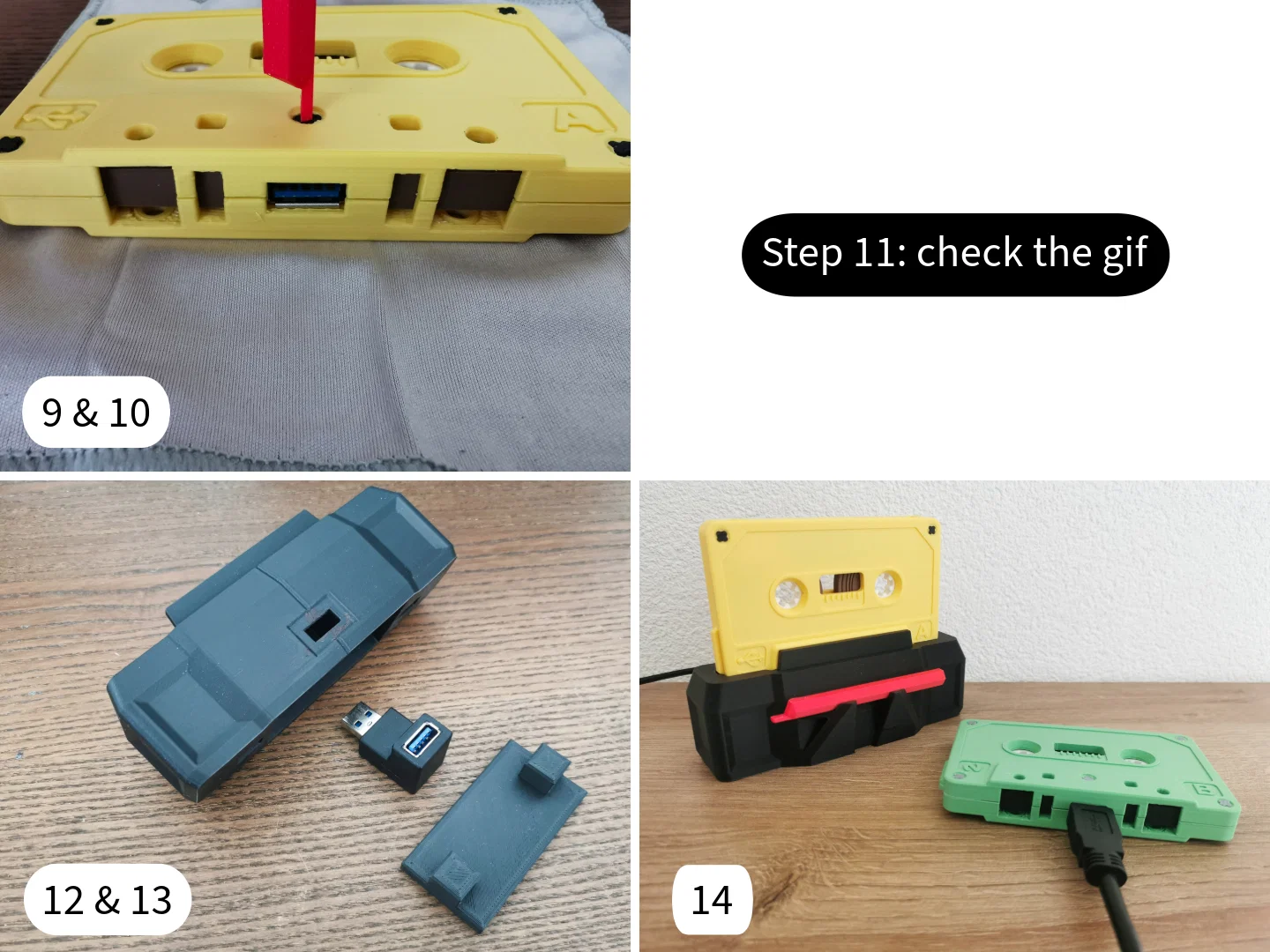 A

9 & 10

Step 11: check the gif

12 & 13

A

B

14