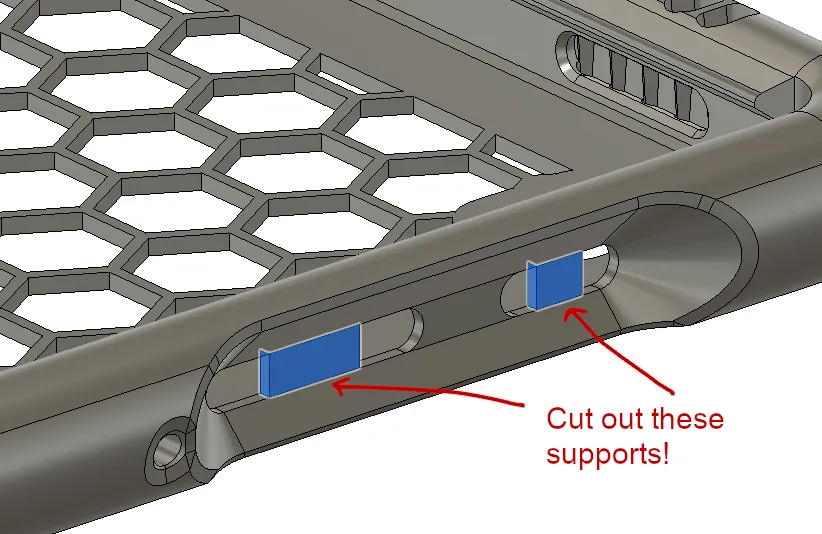 Cut out these supports!