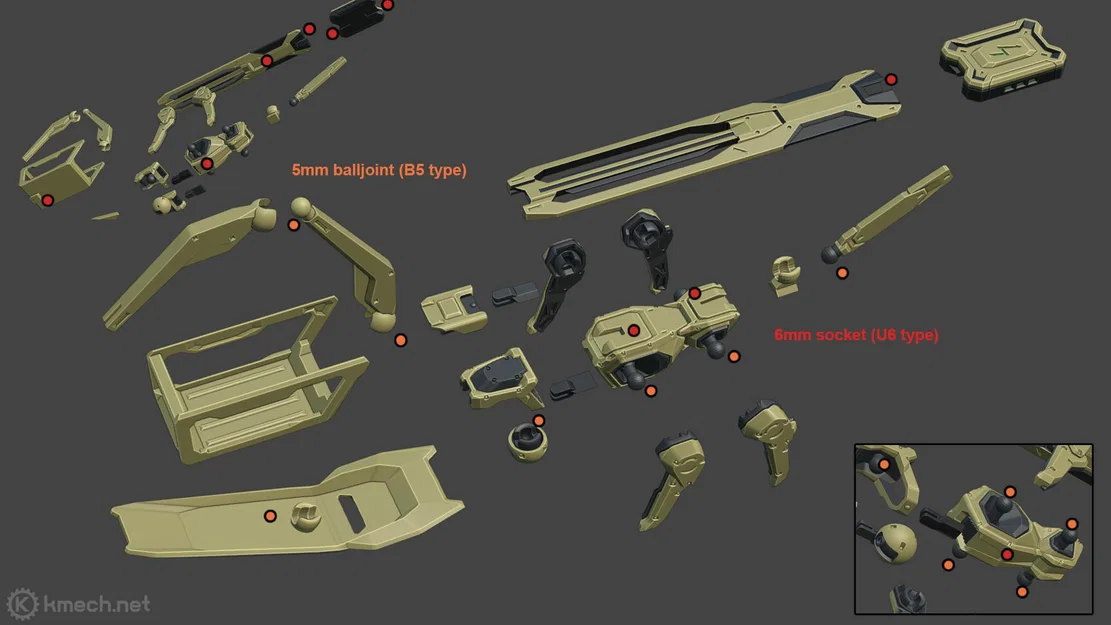 5mm balljoint (B5 type)

6mm socket (U6 type)

kmech.net