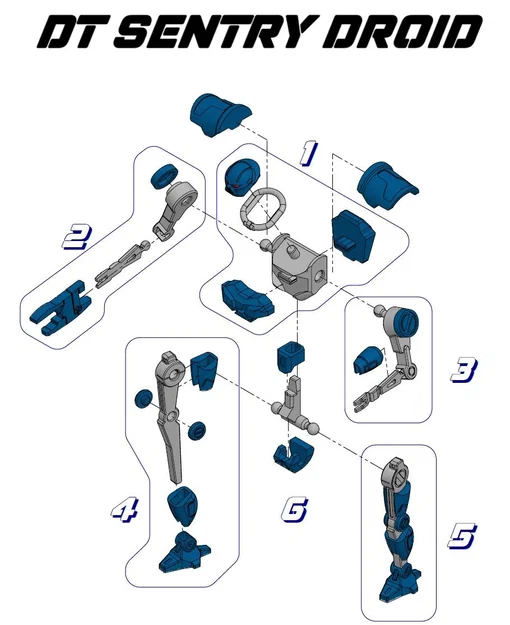 DT SENTRY DROID

1

2

3

4

6

5