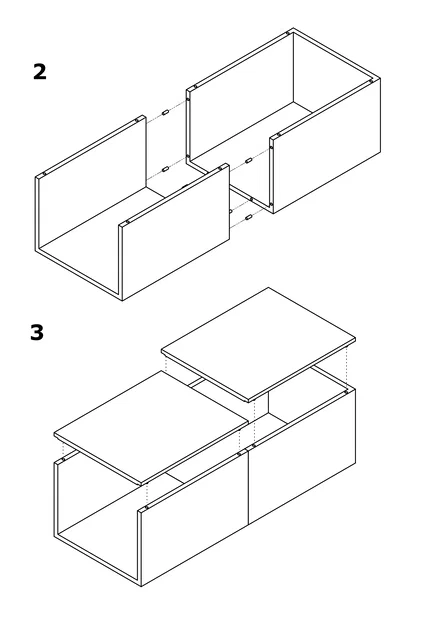 2

3