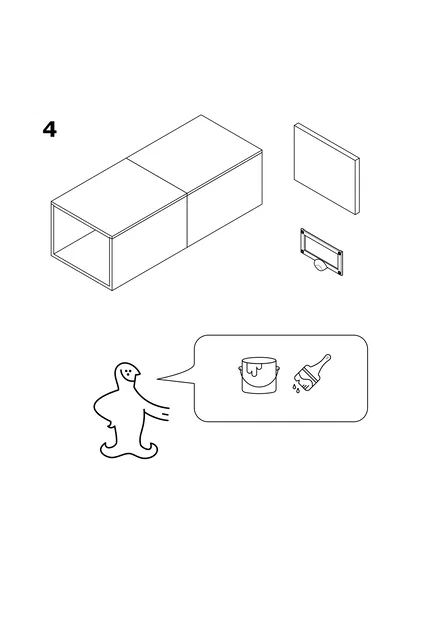 4