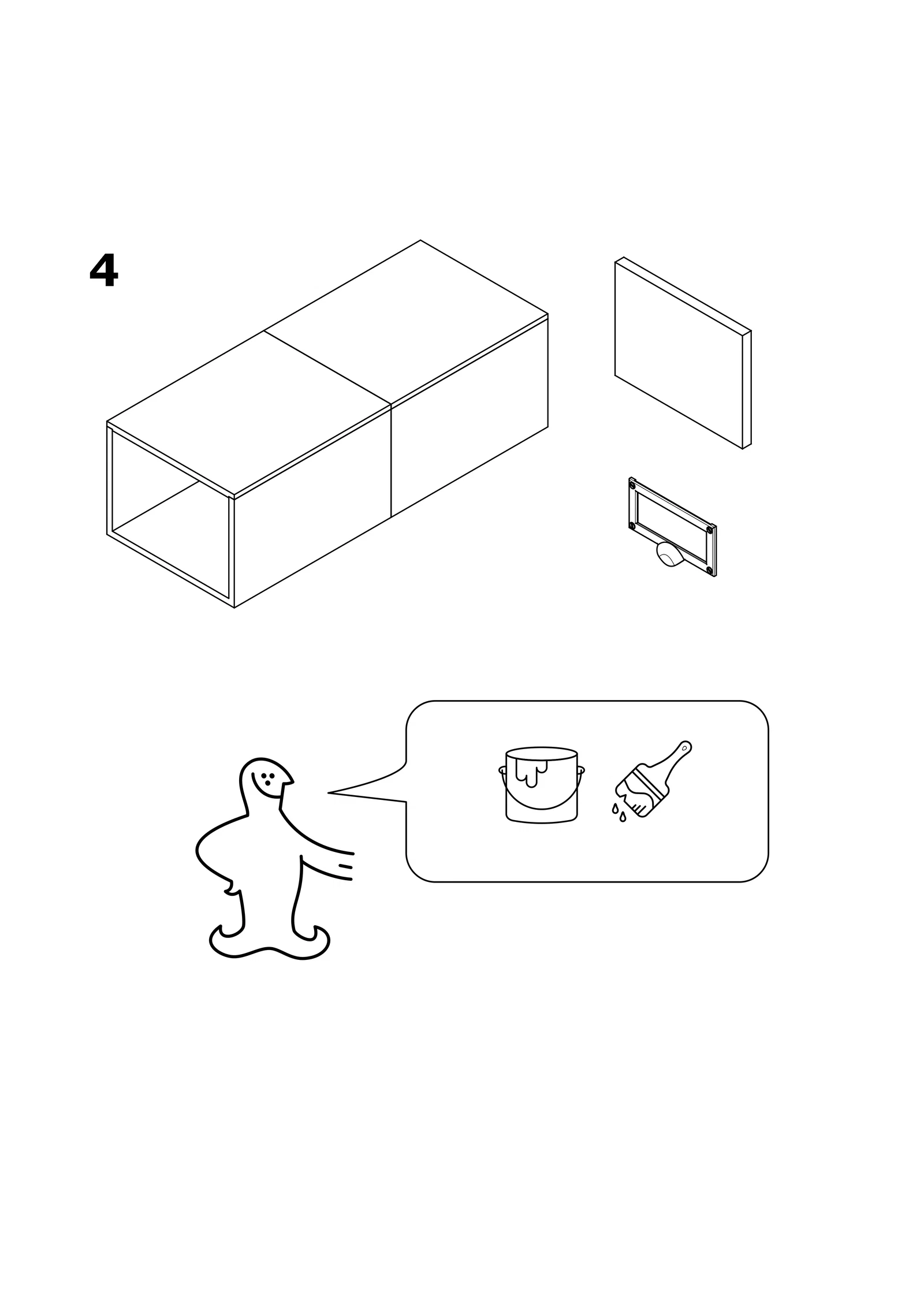 4