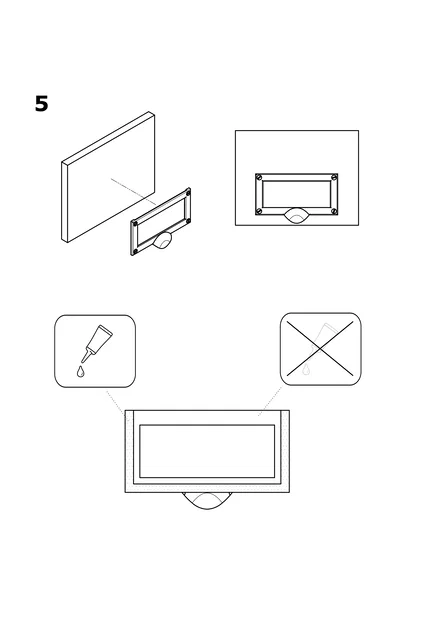 5