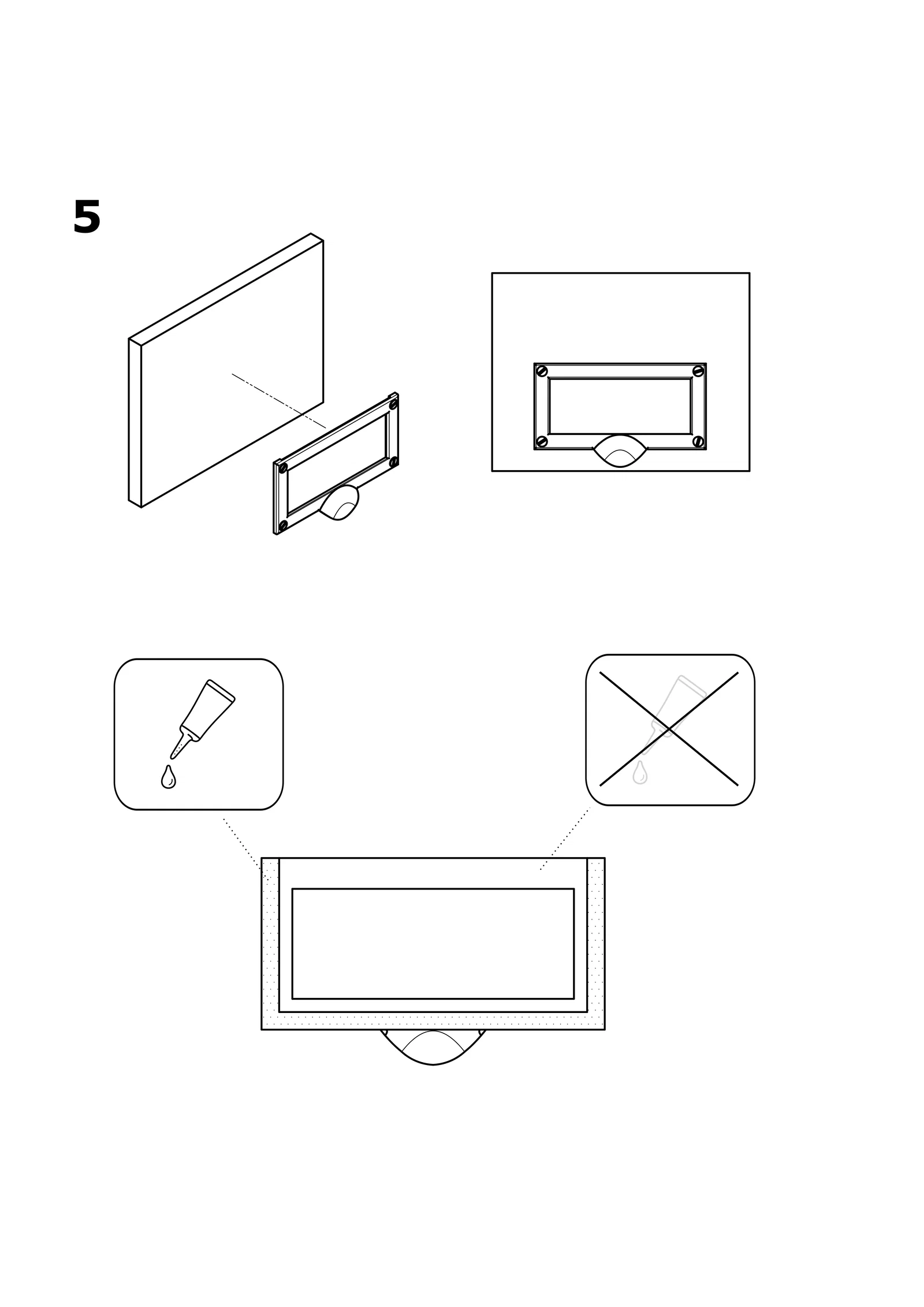 5