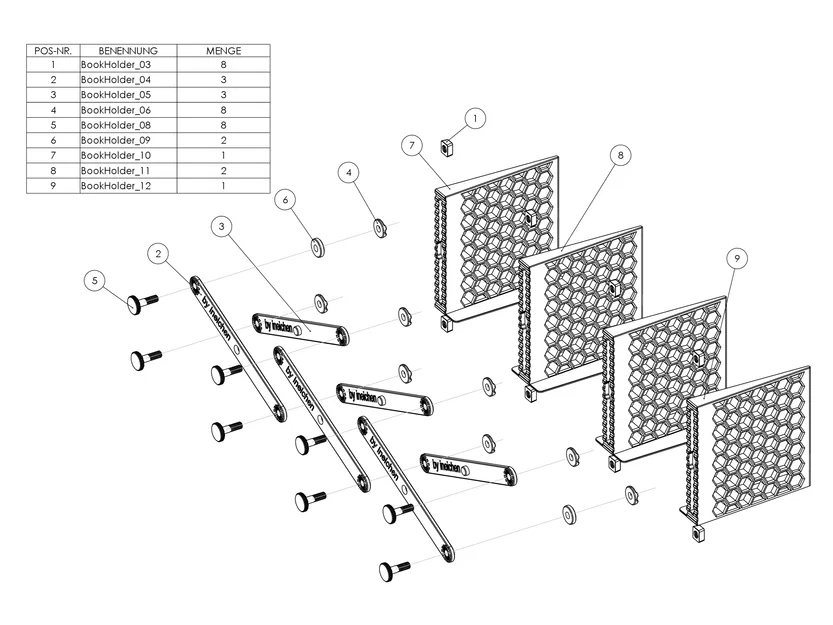 | POS-NR. | BENENNUNG | MENGE |
|---|---|---|
| 1 | BookHolder_03 | 8 |
| 2 | BookHolder_04 | 3 |
| 3 | BookHolder_05 | 3 |
| 4 | BookHolder_06 | 8 |
| 5 | BookHolder_08 | 8 |
| 6 | BookHolder_09 | 2 |
| 7 | BookHolder_10 | 1 |
| 8 | BookHolder_11 | 2 |
| 9 | BookHolder_12 | 1 |

1

7

8

4

6

3

2

5

9

by ineichen

by ineichen

by ineichen

by ineichen

by ineichen

by ineichen