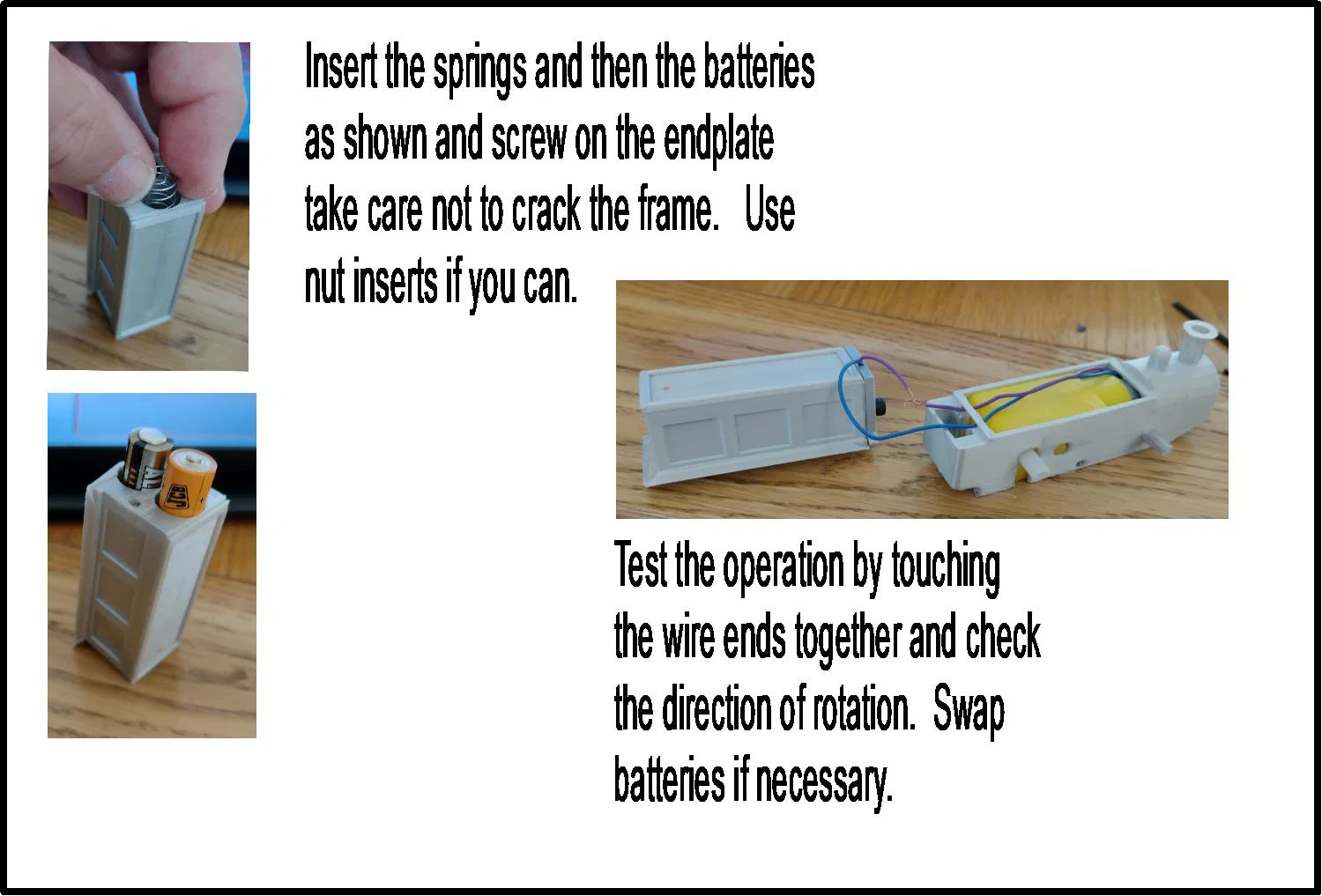 Insert the springs and then the batteries as shown and screw on the endplate take care not to crack the frame. Use nut inserts if you can.

JCB

Test the operation by touching the wire ends together and check the direction of rotation. Swap batteries if necessary.