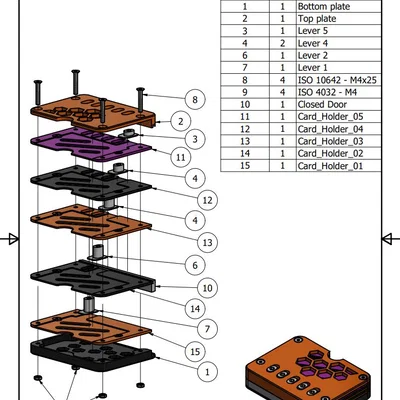 | 1 | 1 | Bottom plate |
|---|---|---|
| 2 | 1 | Top plate |
| 3 | 1 | Lever 5 |
| 4 | 2 | Lever 4 |
| 6 | 1 | Lever 2 |
| 7 | 1 | Lever 1 |
| 8 | 4 | ISO 10642 - M4x25 |
| 9 | 4 | ISO 4032 - M4 |
| 10 | 1 | Closed Door |
| 11 | 1 | Card_Holder_05 |
| 12 | 1 | Card_Holder_04 |
| 13 | 1 | Card_Holder_03 |
| 14 | 1 | Card_Holder_02 |
| 15 | 1 | Card_Holder_01 |

8
2
3
11
4
12
4
13
6
10
14
7
15
1