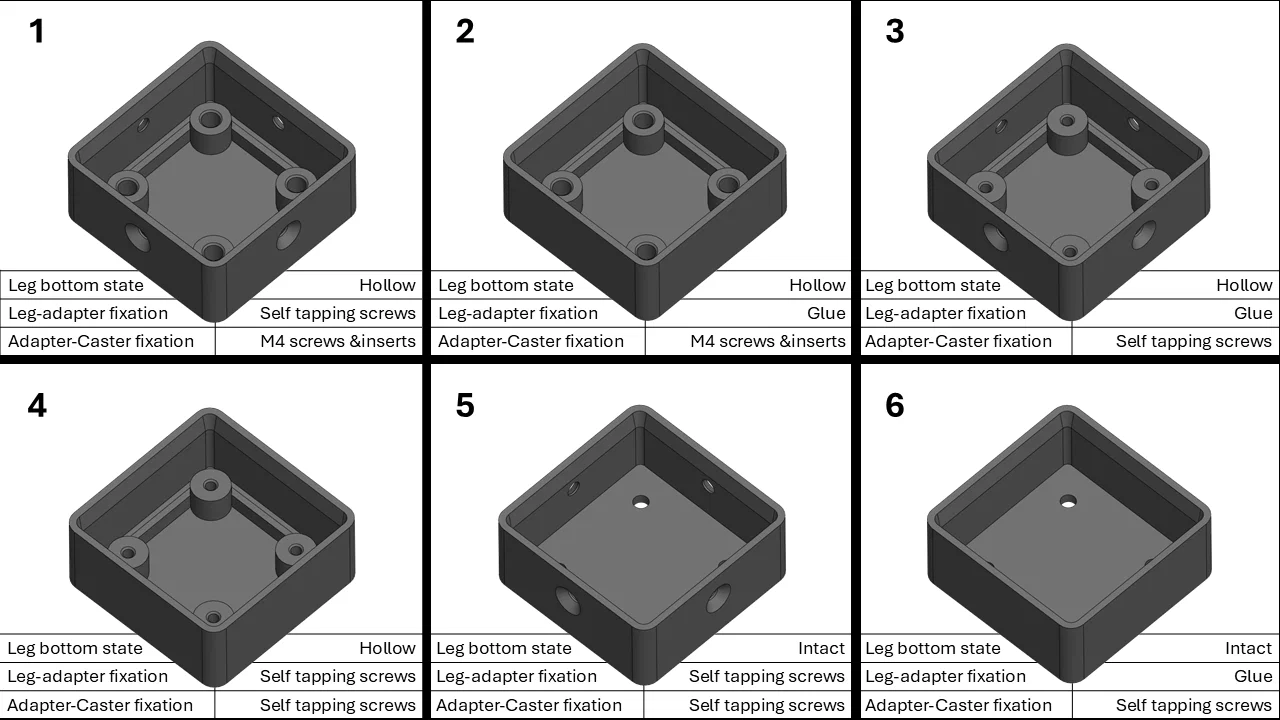 1

| Leg bottom state | Hollow |
|---|---|
| Leg-adapter fixation | Self tapping screws |
| Adapter-Caster fixation | M4 screws &inserts |

2

| Leg bottom state | Hollow |
|---|---|
| Leg-adapter fixation | Glue |
| Adapter-Caster fixation | M4 screws &inserts |

3

| Leg bottom state | Hollow |
|---|---|
| Leg-adapter fixation | Glue |
| Adapter-Caster fixation | Self tapping screws |

4

| Leg bottom state | Hollow |
|---|---|
| Leg-adapter fixation | Self tapping screws |
| Adapter-Caster fixation | Self tapping screws |

5

| Leg bottom state | Intact |
|---|---|
| Leg-adapter fixation | Self tapping screws |
| Adapter-Caster fixation | Self tapping screws |

6

| Leg bottom state | Intact |
|---|---|
| Leg-adapter fixation | Glue |
| Adapter-Caster fixation | Self tapping screws |