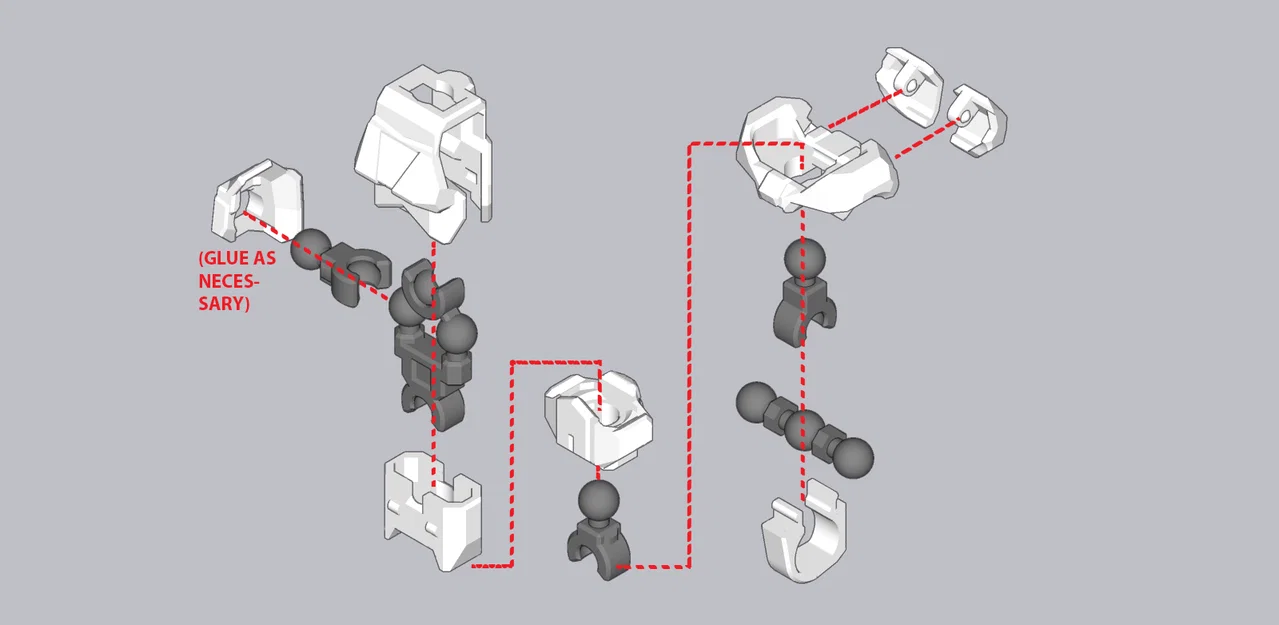 (GLUE AS NECESSARY)