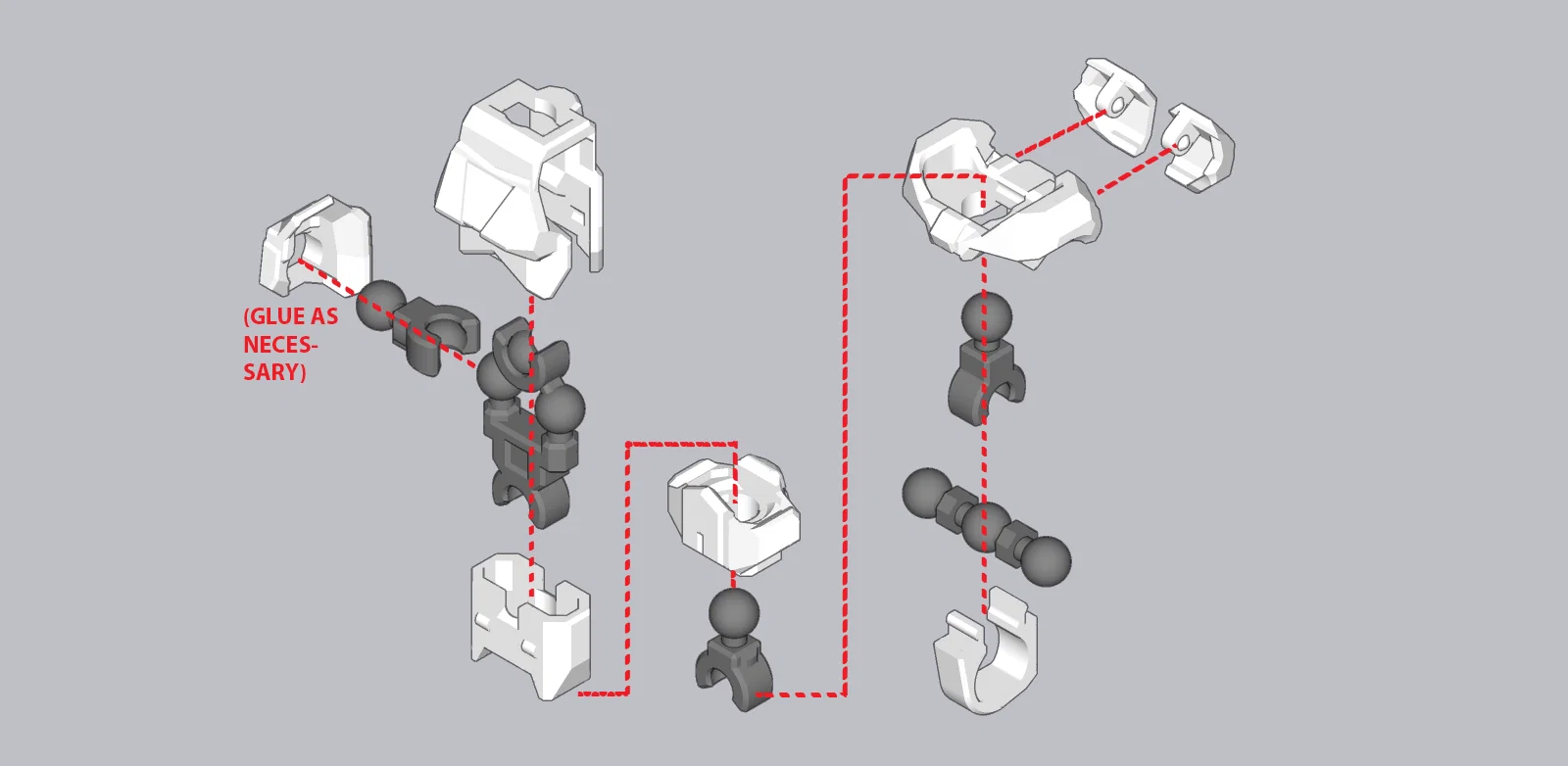 (GLUE AS NECESSARY)