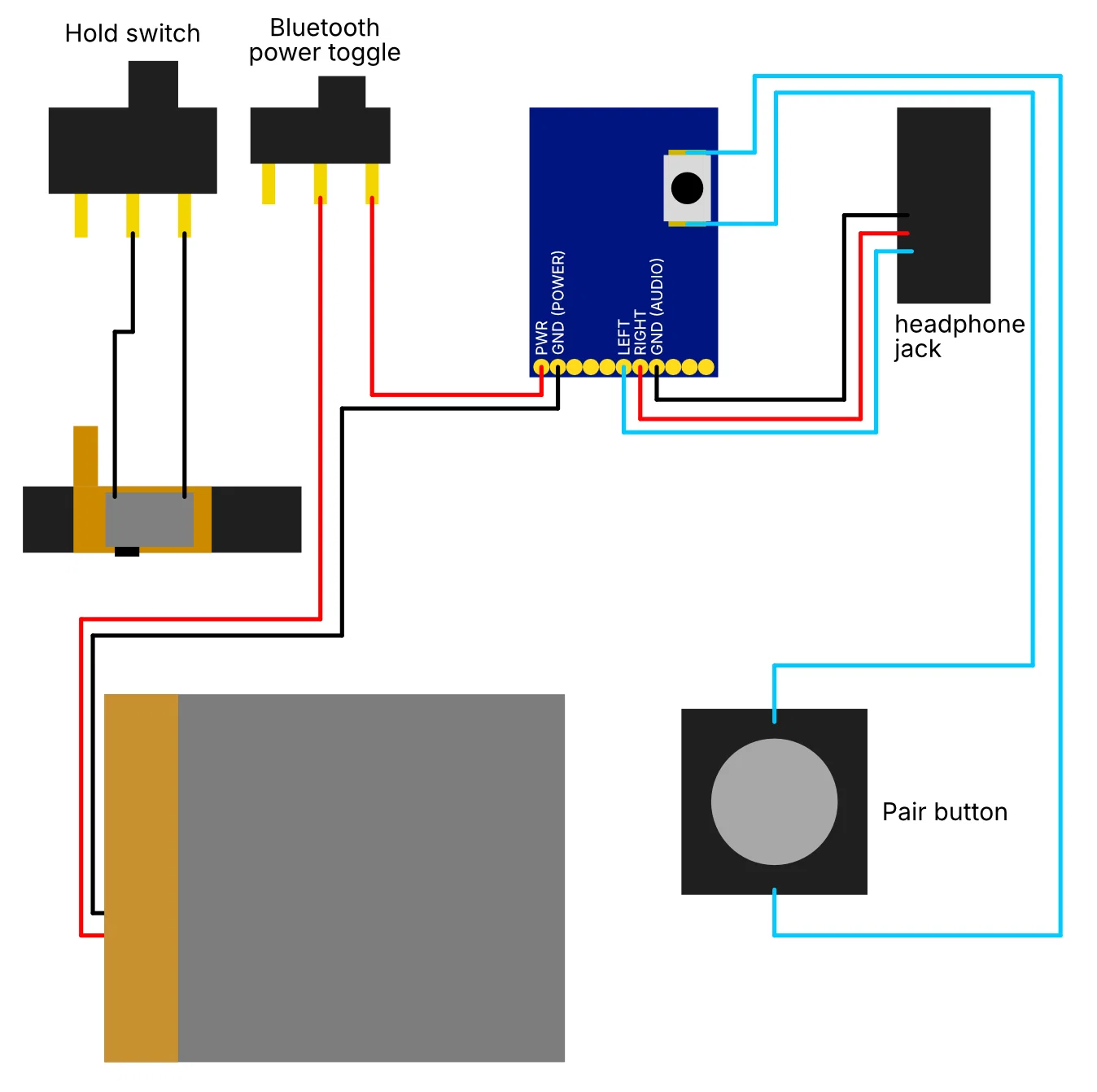 Hold switch

Bluetooth power toggle

PWR
GND (POWER)

LEFT
RIGHT
GND (AUDIO)

headphone jack

Pair button