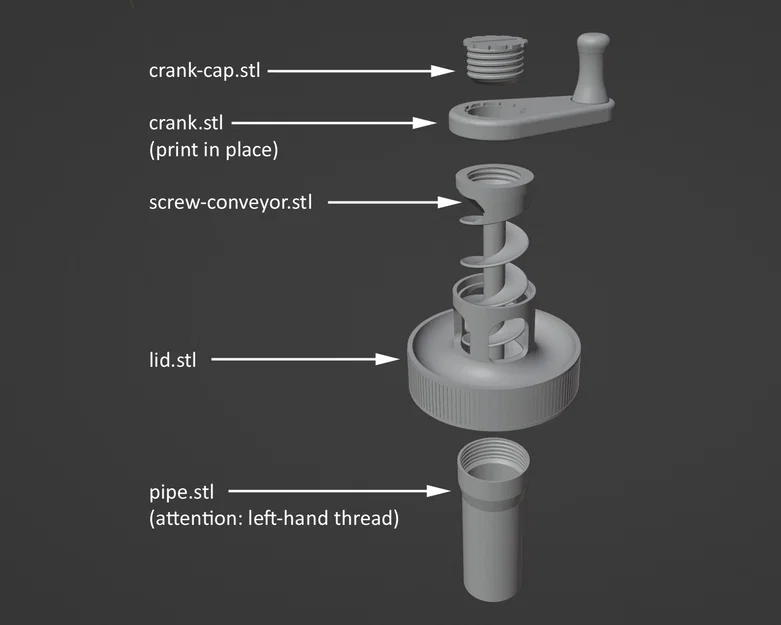 crank-cap.stl

crank.stl
(print in place)

screw-conveyor.stl

lid.stl

pipe.stl
(attention: left-hand thread)