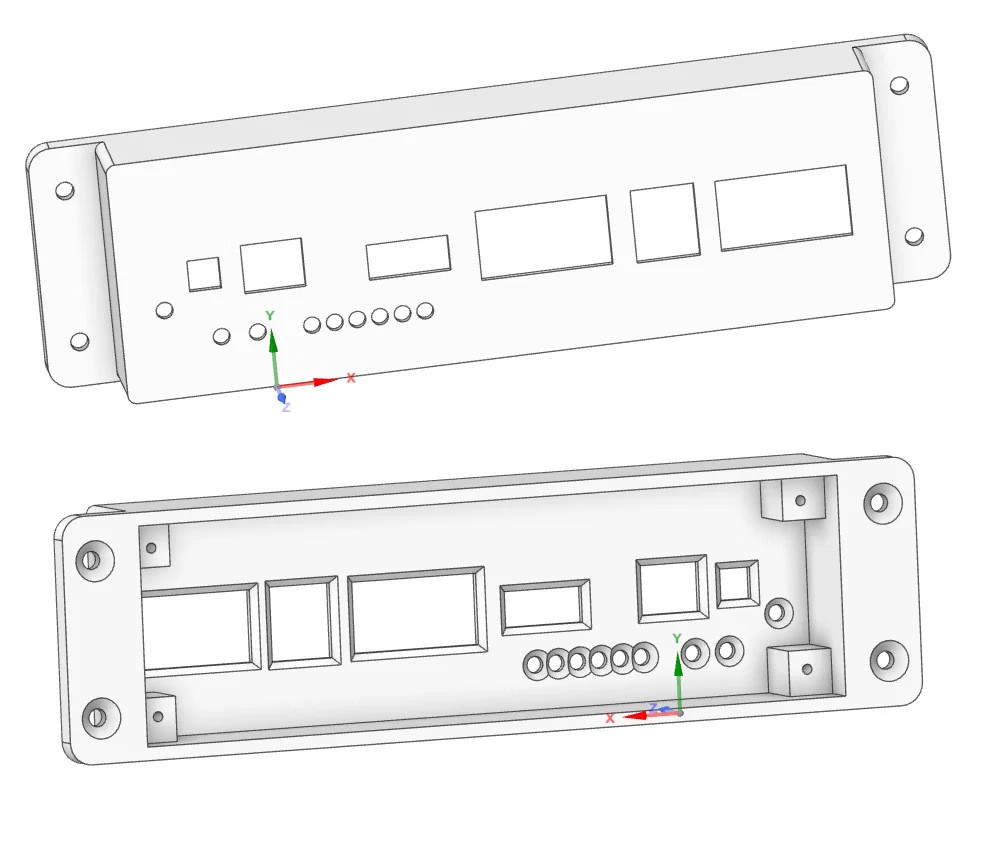 Y
X
Z
Y
Z
X