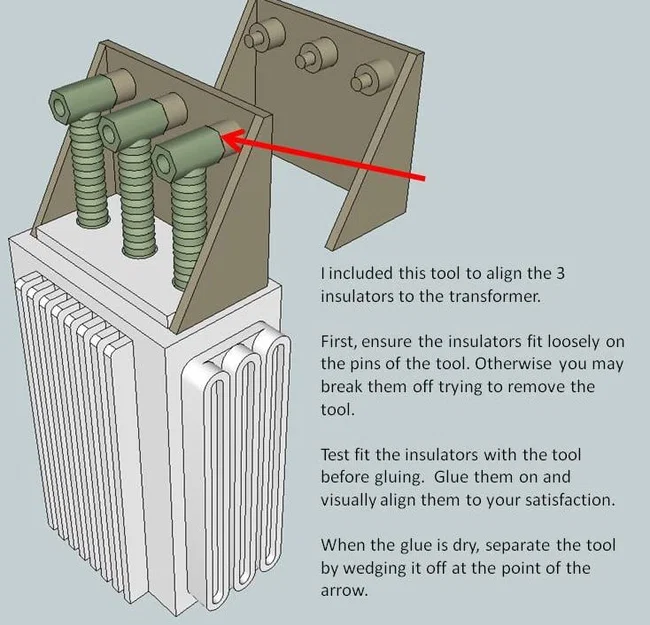 I included this tool to align the 3 insulators to the transformer.

First, ensure the insulators fit loosely on the pins of the tool. Otherwise you may break them off trying to remove the tool.

Test fit the insulators with the tool before gluing. Glue them on and visually align them to your satisfaction.

When the glue is dry, separate the tool by wedging it off at the point of the arrow.