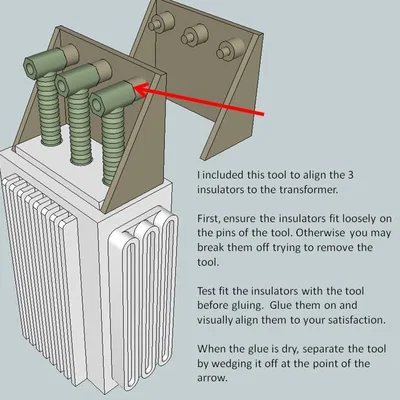 I included this tool to align the 3 insulators to the transformer.

First, ensure the insulators fit loosely on the pins of the tool. Otherwise you may break them off trying to remove the tool.

Test fit the insulators with the tool before gluing. Glue them on and visually align them to your satisfaction.

When the glue is dry, separate the tool by wedging it off at the point of the arrow.