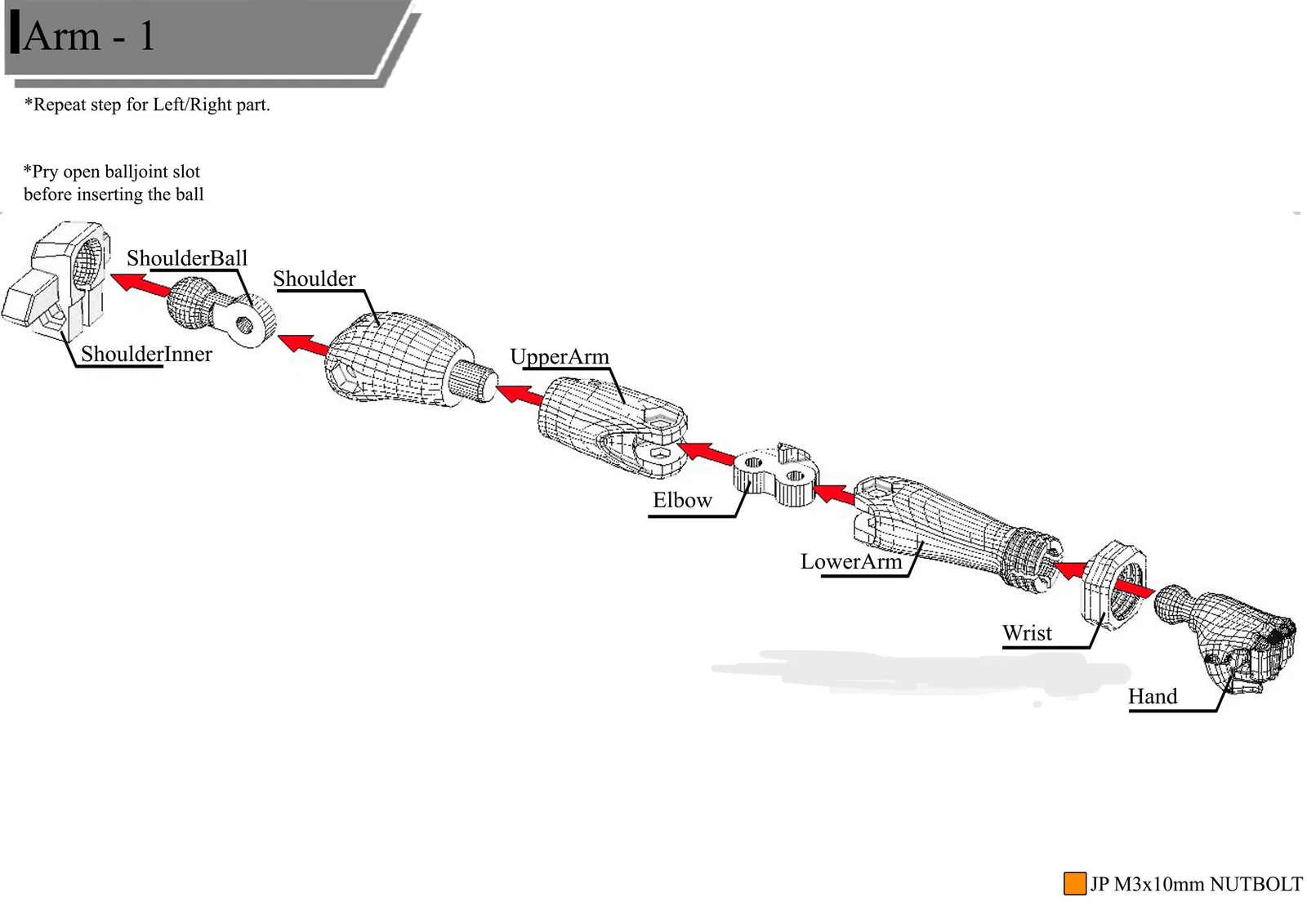 Arm - 1

*Repeat step for Left/Right part.

*Pry open balljoint slot before inserting the ball

ShoulderBall

Shoulder

ShoulderInner

UpperArm

Elbow

LowerArm

Wrist

Hand

JP M3x10mm NUTBOLT