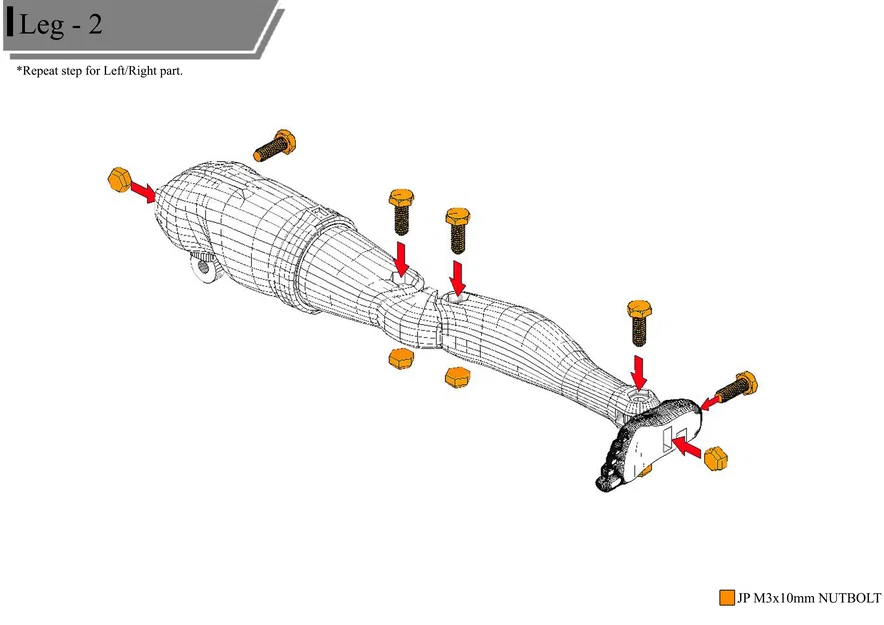 Leg - 2

*Repeat step for Left/Right part.

JP M3x10mm NUTBOLT