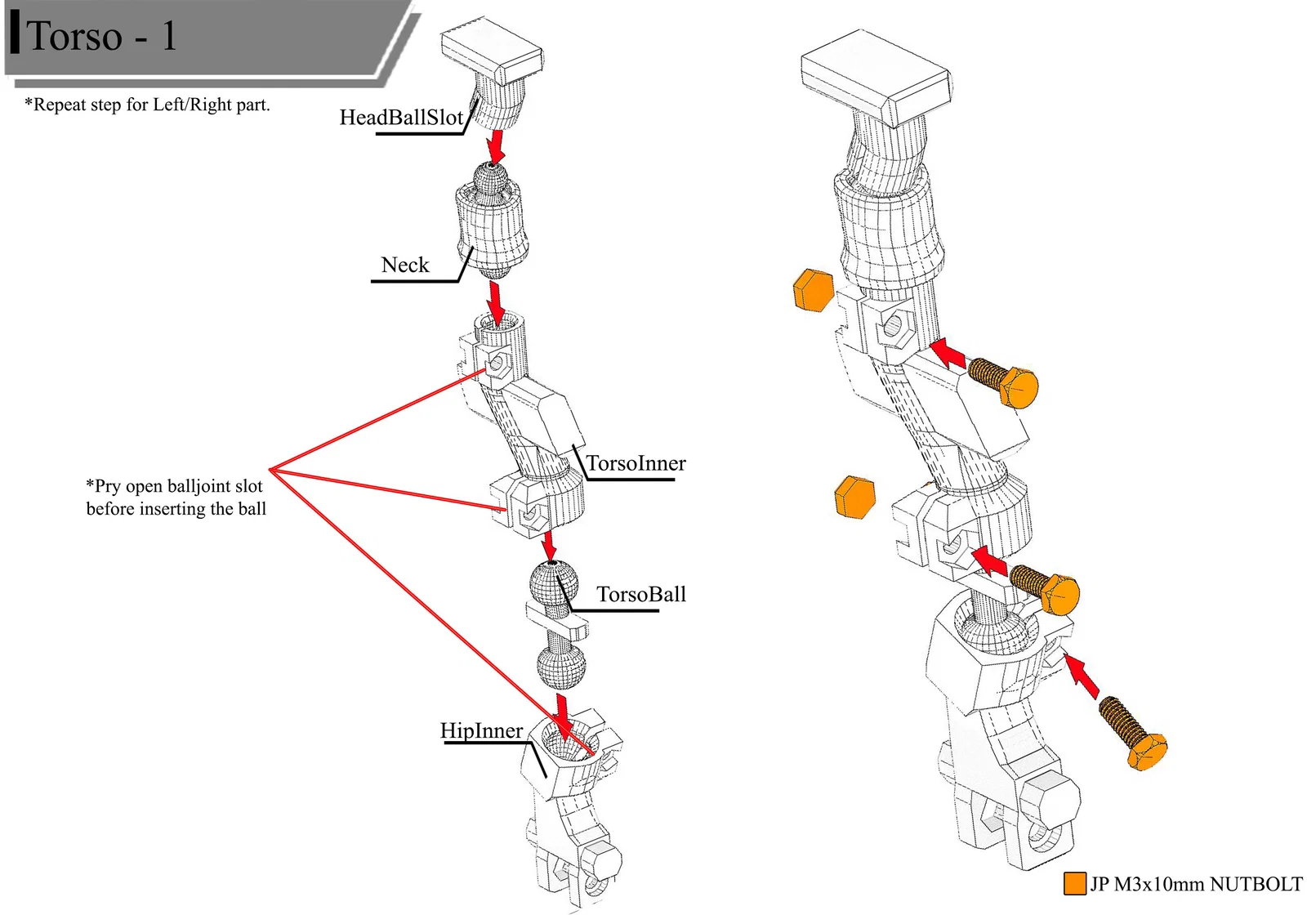 Torso - 1

*Repeat step for Left/Right part.

HeadBallSlot

Neck

TorsoInner

*Pry open balljoint slot before inserting the ball

TorsoBall

HipInner

JP M3x10mm NUTBOLT