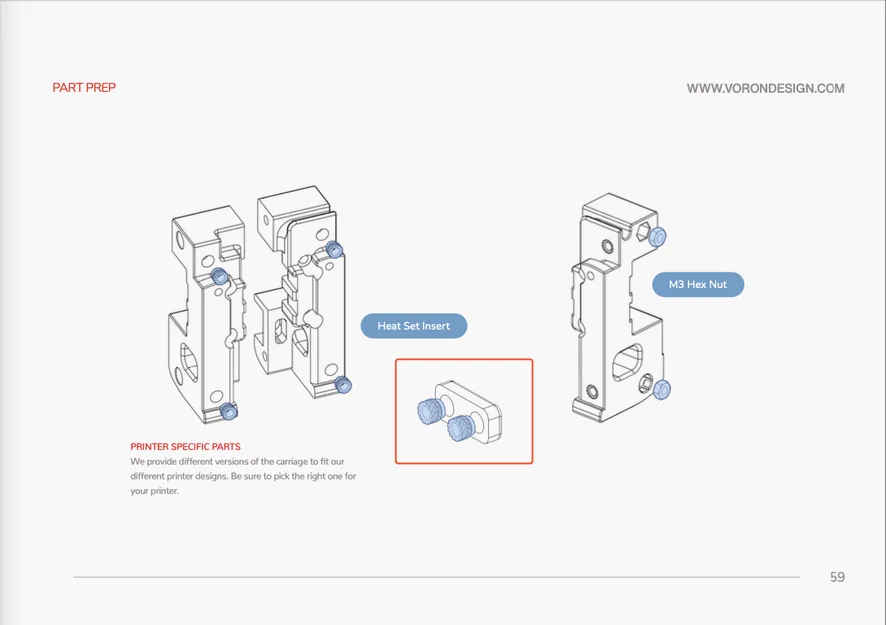 PART PREP

WWW.VORONDESIGN.COM

Heat Set Insert

M3 Hex Nut

PRINTER SPECIFIC PARTS
We provide different versions of the carriage to fit our different printer designs. Be sure to pick the right one for your printer.

59