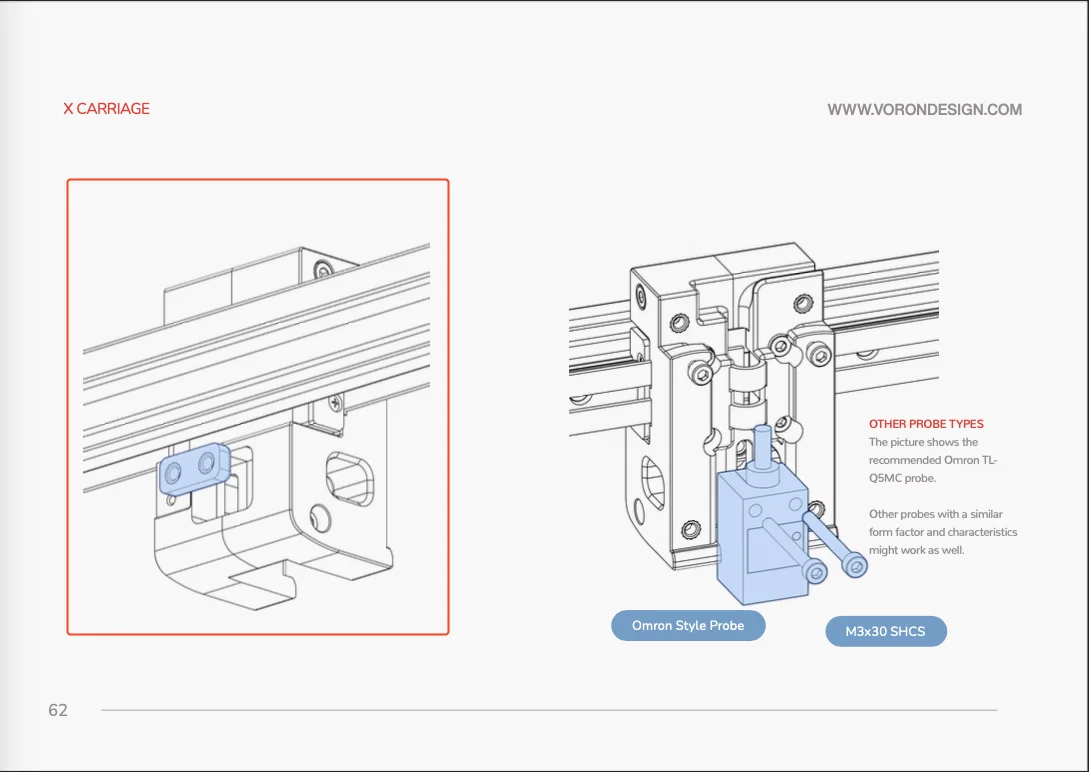 X CARRIAGE

WWW.VORONDESIGN.COM

OTHER PROBE TYPES
The picture shows the recommended Omron TL-Q5MC probe.

Other probes with a similar form factor and characteristics might work as well.

Omron Style Probe

M3x30 SHCS

62