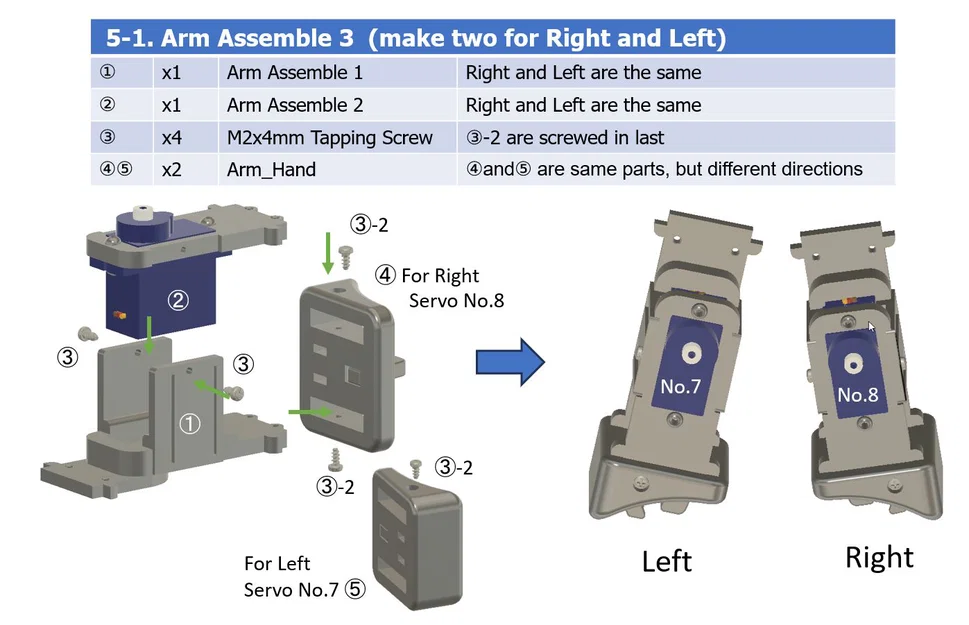 5-1. Arm Assemble 3 (make two for Right and Left)

| ① | x1 | Arm Assemble 1 | Right and Left are the same |
|---|---|---|---|
| ② | x1 | Arm Assemble 2 | Right and Left are the same |
| ③ | x4 | M2x4mm Tapping Screw | ③-2 are screwed in last |
| ④⑤ | x2 | Arm_Hand | ④and⑤ are same parts, but different directions |

②

③

③

①

③-2

④ For Right Servo No.8

③-2

③-2

For Left Servo No.7 ⑤

No.7

No.8

Left

Right