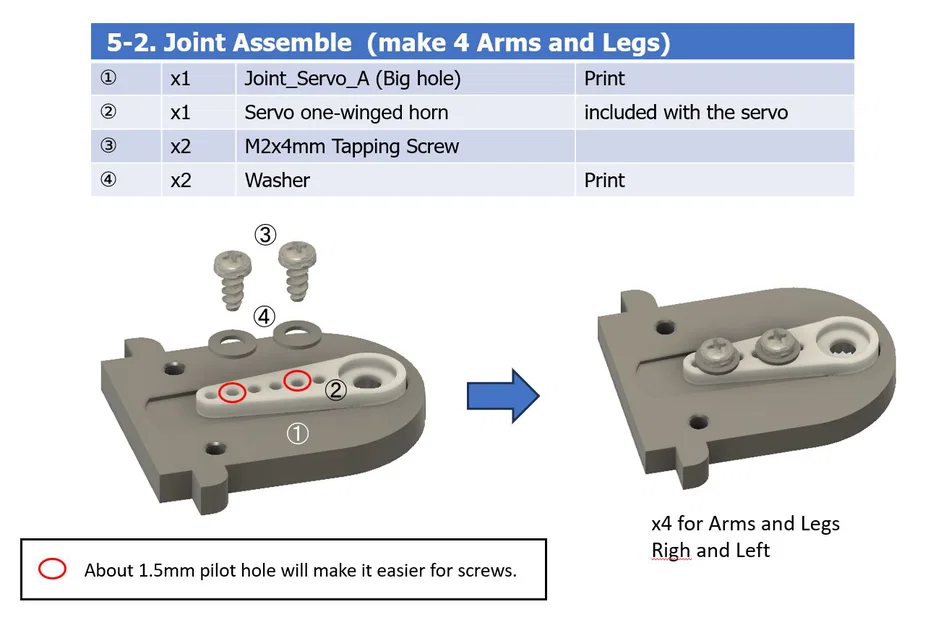 5-2. Joint Assemble (make 4 Arms and Legs)

| ① | x1 | Joint_Servo_A (Big hole) | Print |
|---|---|---|---|
| ② | x1 | Servo one-winged horn | included with the servo |
| ③ | x2 | M2x4mm Tapping Screw | |
| ④ | x2 | Washer | Print |

③

④

②

①

x4 for Arms and Legs
Righ and Left

About 1.5mm pilot hole will make it easier for screws.