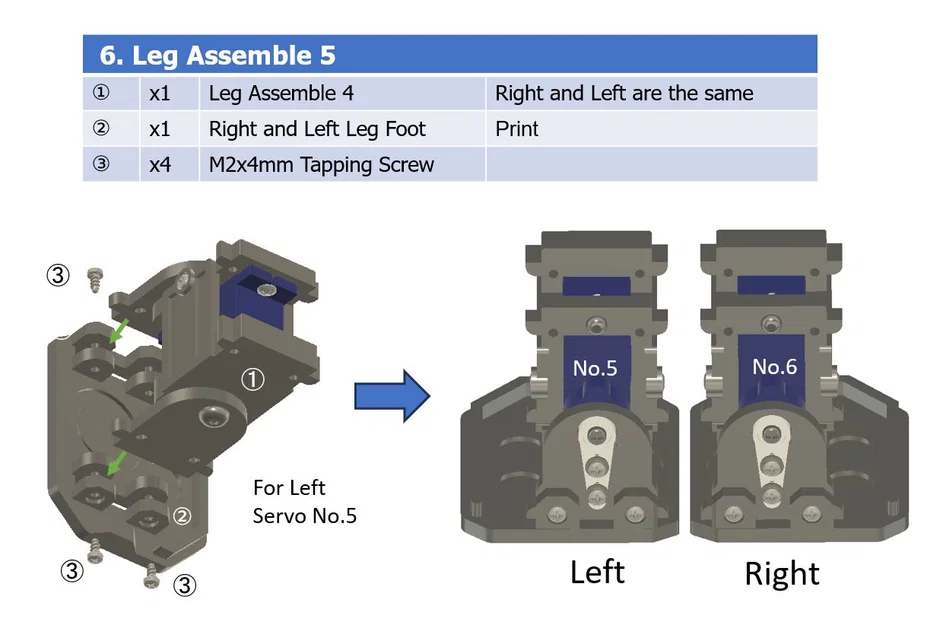 6. Leg Assemble 5

| ① | x1 | Leg Assemble 4 | Right and Left are the same |
|---|---|---|---|
| ② | x1 | Right and Left Leg Foot | Print |
| ③ | x4 | M2x4mm Tapping Screw | |

③

①

②

③

③

For Left Servo No.5

No.5

No.6

Left

Right